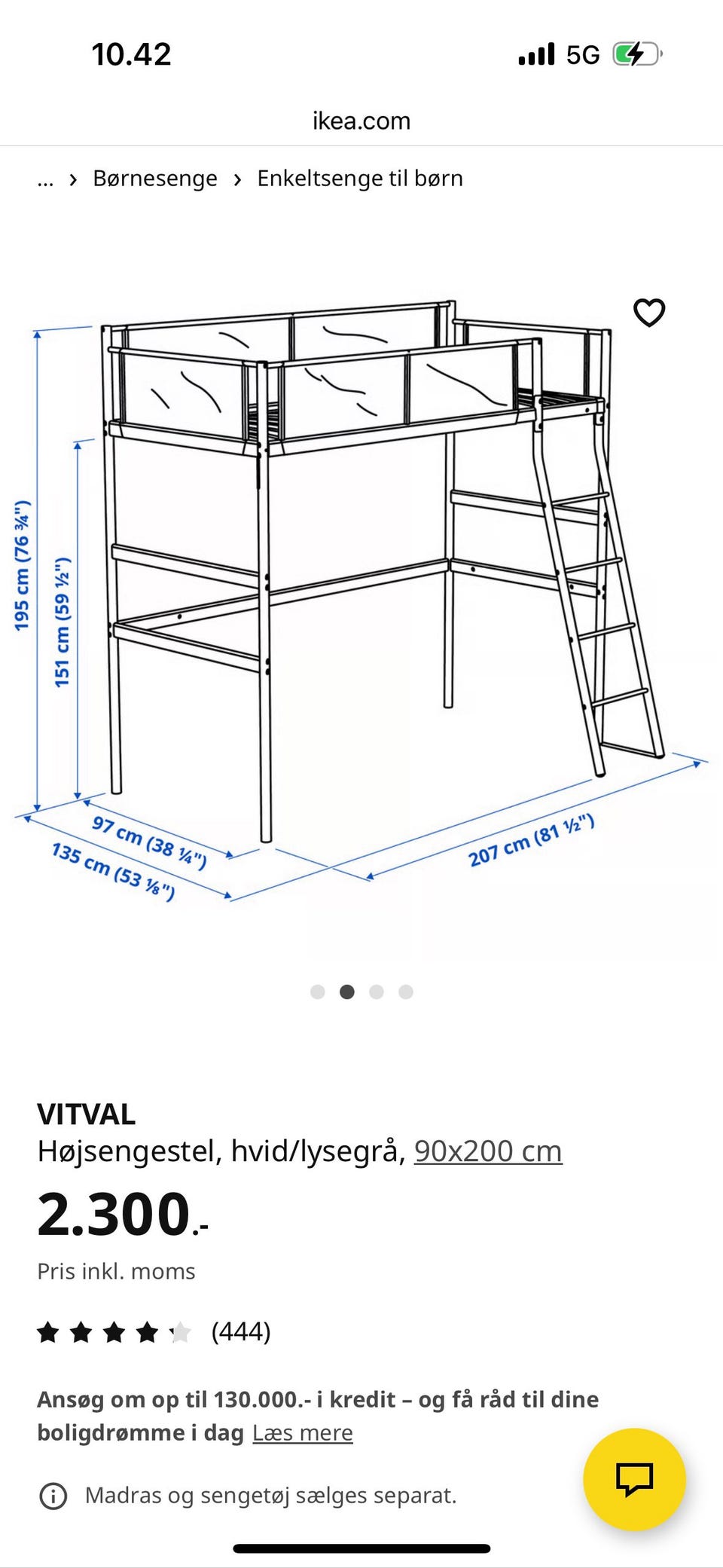 10.42

5G

ikea.com

... › Børnesenge › Enkeltsenge til børn

195 cm (76 ¾")

151 cm (59 ½")

97 cm (38 ¼")

135 cm (53 ⅛")

207 cm (81 ½")

VITVAL
Højsengestel, hvid/lysegrå, 90x200 cm

2.300.-

Pris inkl. moms

(444)

Ansøg om op til 130.000.- i kredit – og få råd til dine boligdrømme i dag Læs mere

Madras og sengetøj sælges separat.