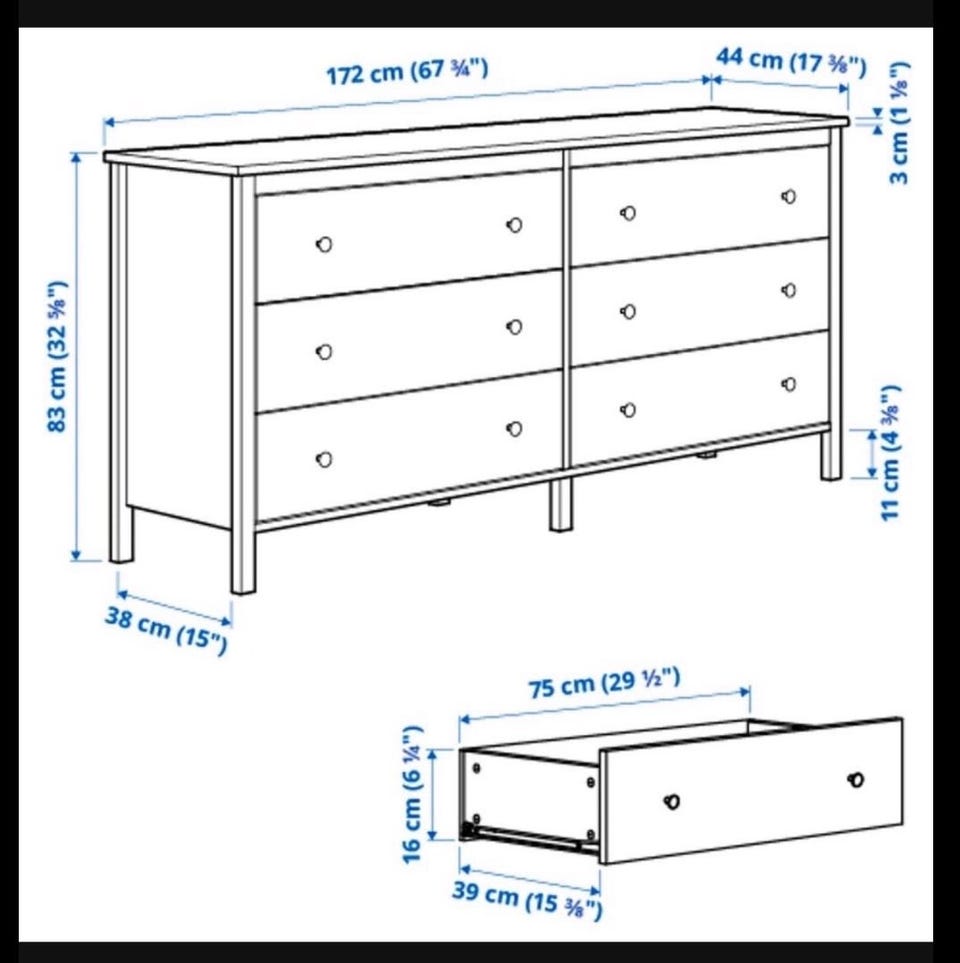 172 cm (67 ¾")
44 cm (17 ⅜")
3 cm (1 ⅛")
83 cm (32 ⅝")
11 cm (4 ⅜")
38 cm (15")
75 cm (29 ½")
16 cm (6 ¼")
39 cm (15 ⅜")