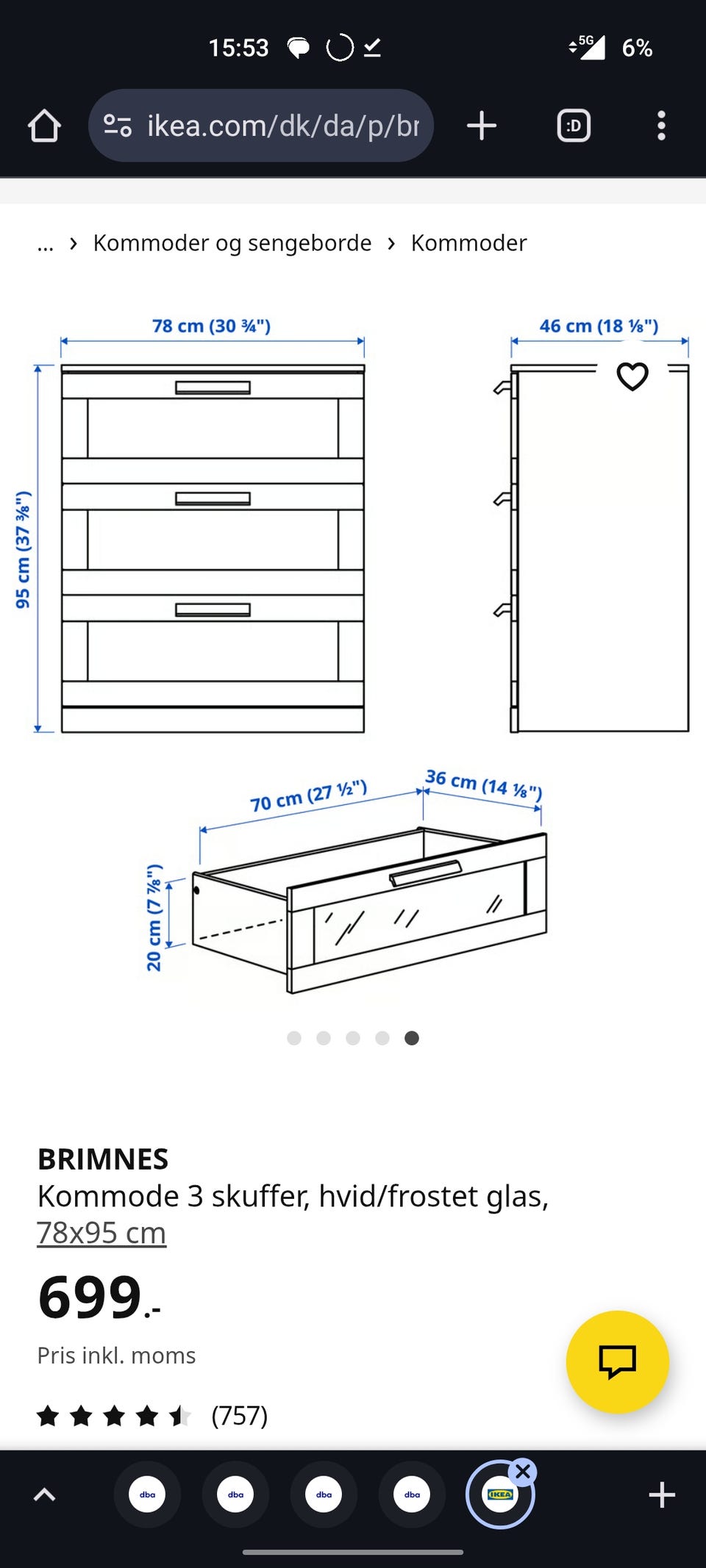 15:53 5G 6%

ikea.com/dk/da/p/br

:D

... › Kommoder og sengeborde › Kommoder

78 cm (30 ¾")

46 cm (18 ⅛")

95 cm (37 ⅜")

70 cm (27 ½")

36 cm (14 ⅛")

20 cm (7 ⅞")

BRIMNES
Kommode 3 skuffer, hvid/frostet glas, 78x95 cm

699.-

Pris inkl. moms

(757)

dba dba dba dba IKEA