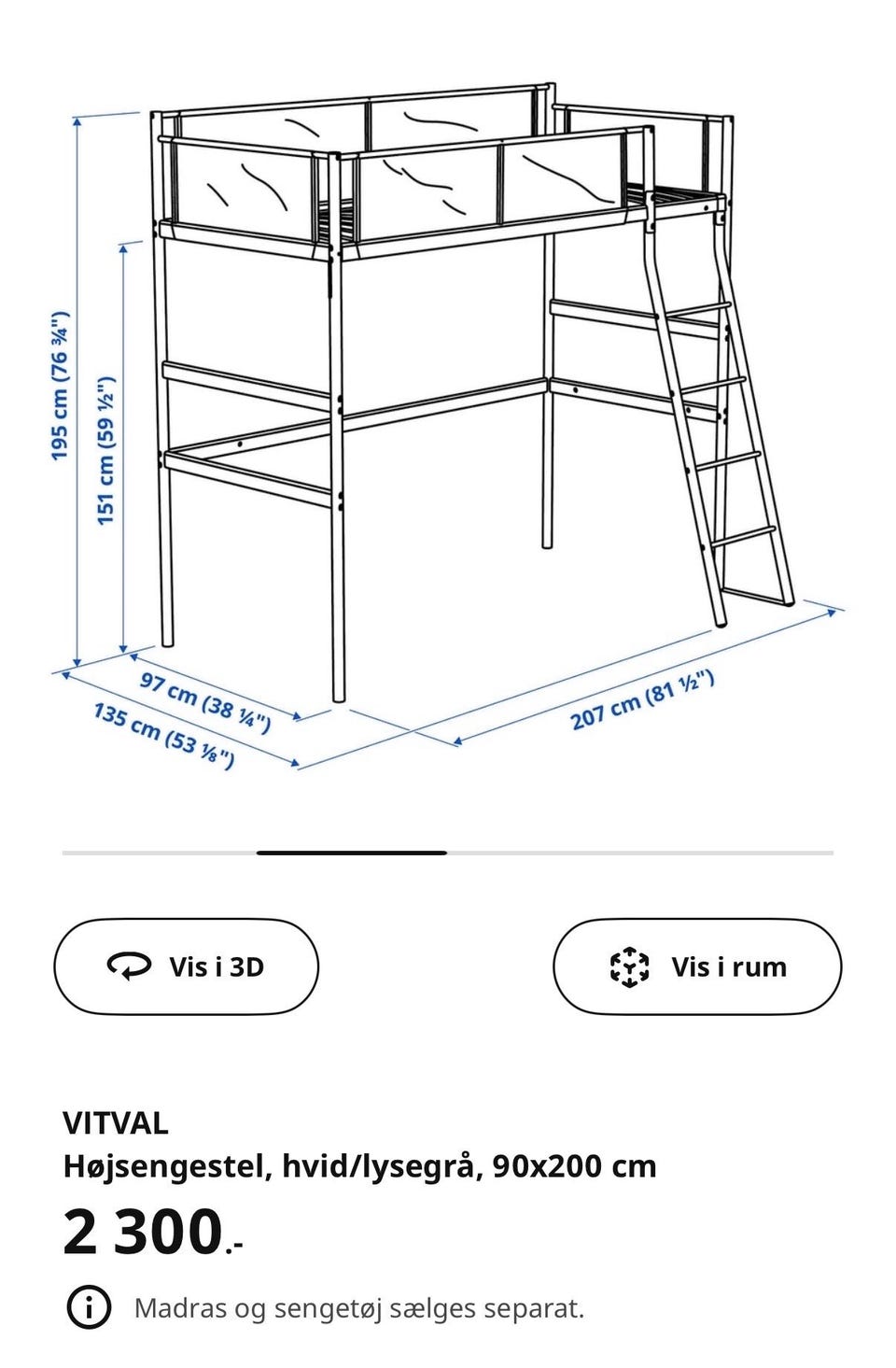 195 cm (76 ¾")
151 cm (59 ½")
97 cm (38 ¼")
135 cm (53 ⅛")
207 cm (81 ½")

Vis i 3D

Vis i rum

VITVAL
Højsengestel, hvid/lysegrå, 90x200 cm

2 300.-

Madras og sengetøj sælges separat.