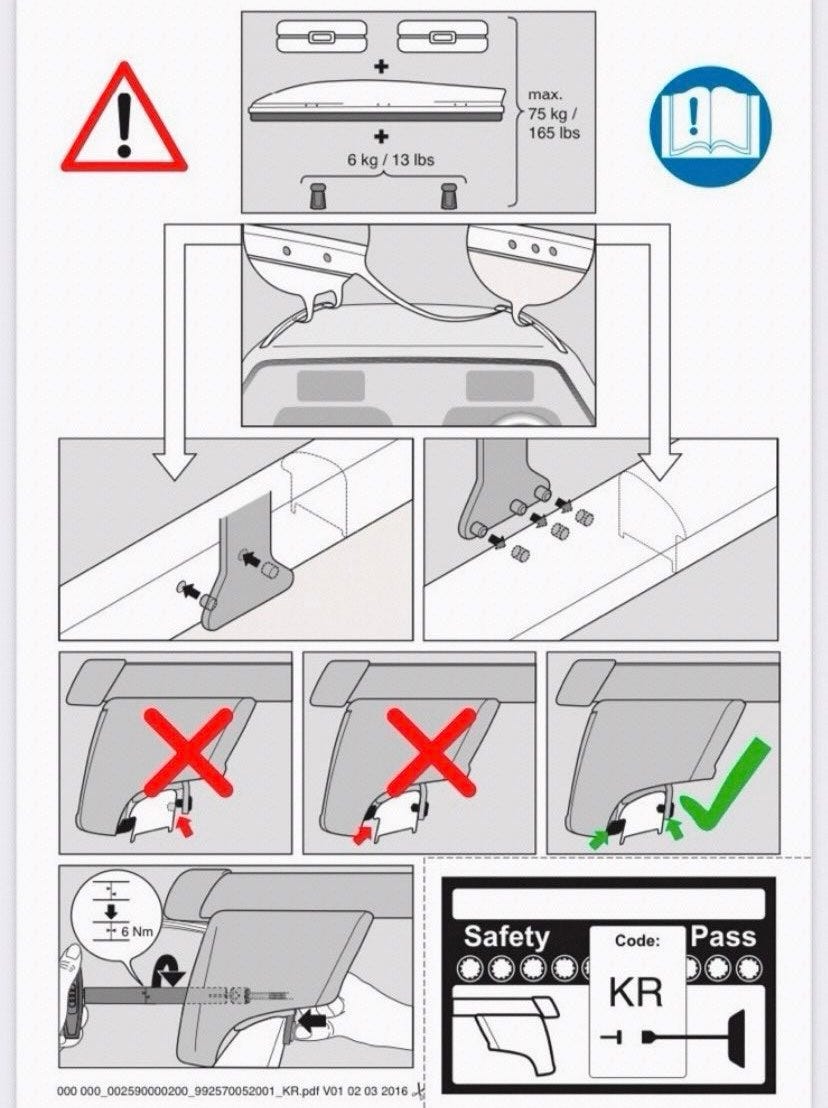 max.
75 kg /
165 lbs

6 kg / 13 lbs

6 Nm

Safety
Code:
KR
Pass

000 000_002590000200_992570052001_KR.pdf V01 02 03 2016