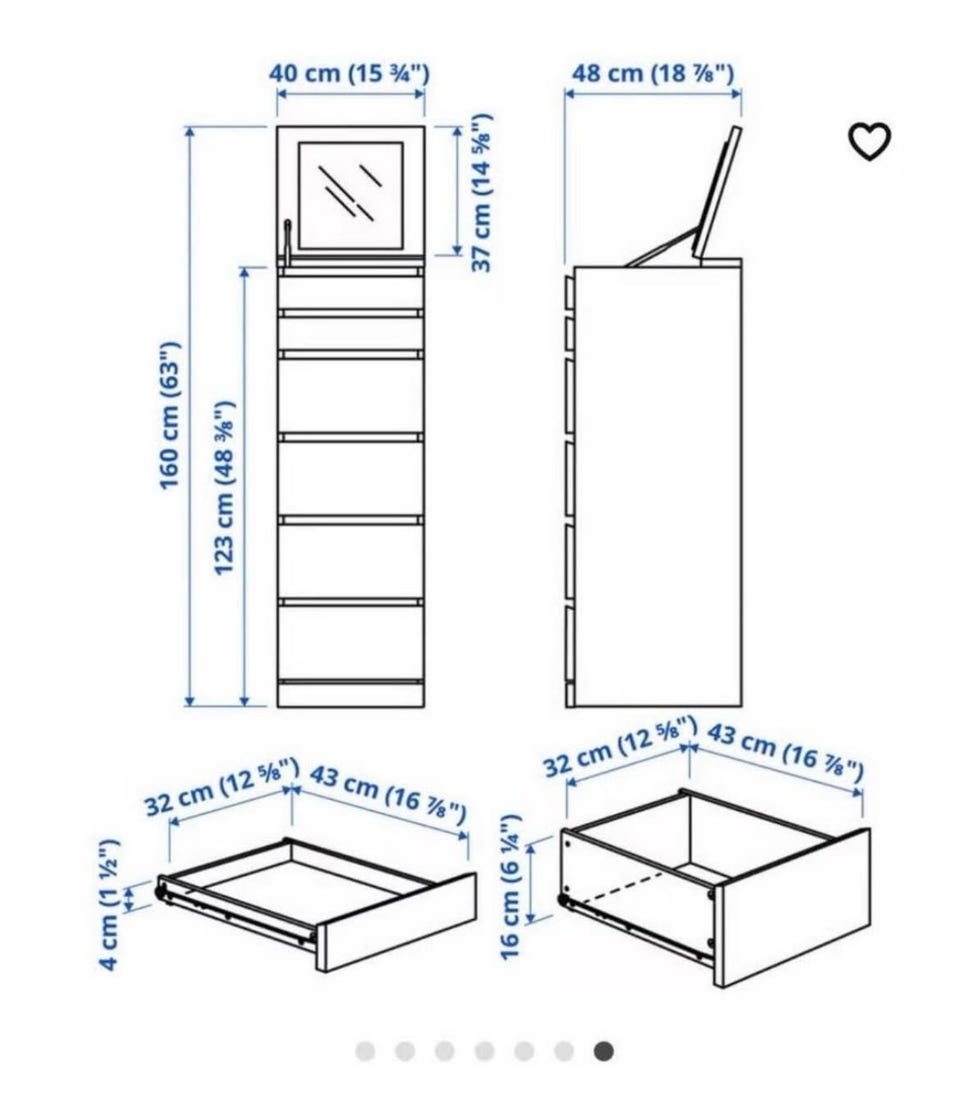 40 cm (15 ¾")

48 cm (18 ⅞")

37 cm (14 ⅝")

160 cm (63")

123 cm (48 ⅜")

32 cm (12 ⅝") 43 cm (16 ⅞")

4 cm (1 ½")

32 cm (12 ⅝") 43 cm (16 ⅞")

16 cm (6 ¼")