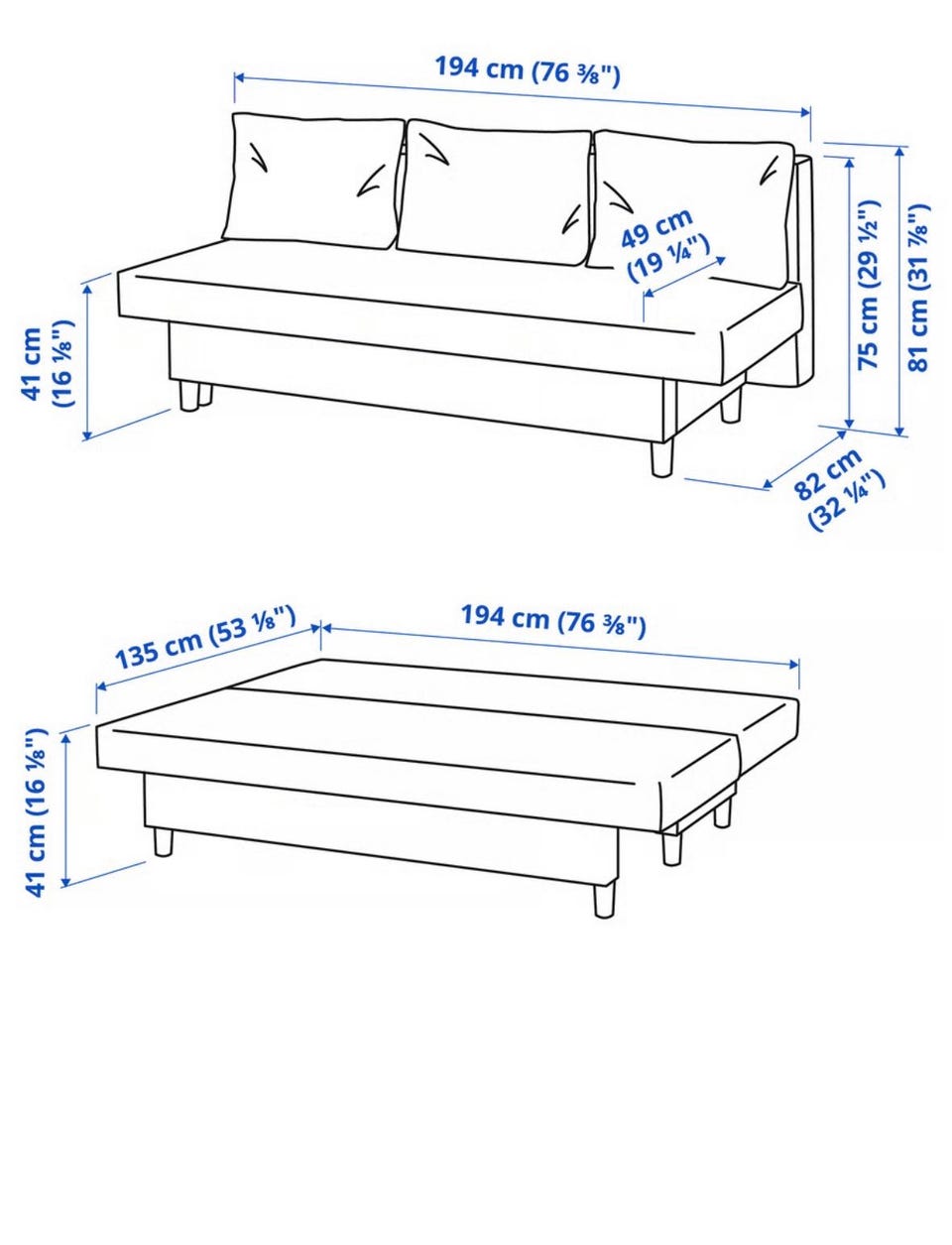 194 cm (76 ⅜")

49 cm (19 ¼")

41 cm (16 ⅛")

75 cm (29 ½")

81 cm (31 ⅞")

82 cm (32 ¼")

135 cm (53 ⅛")

194 cm (76 ⅜")

41 cm (16 ⅛")