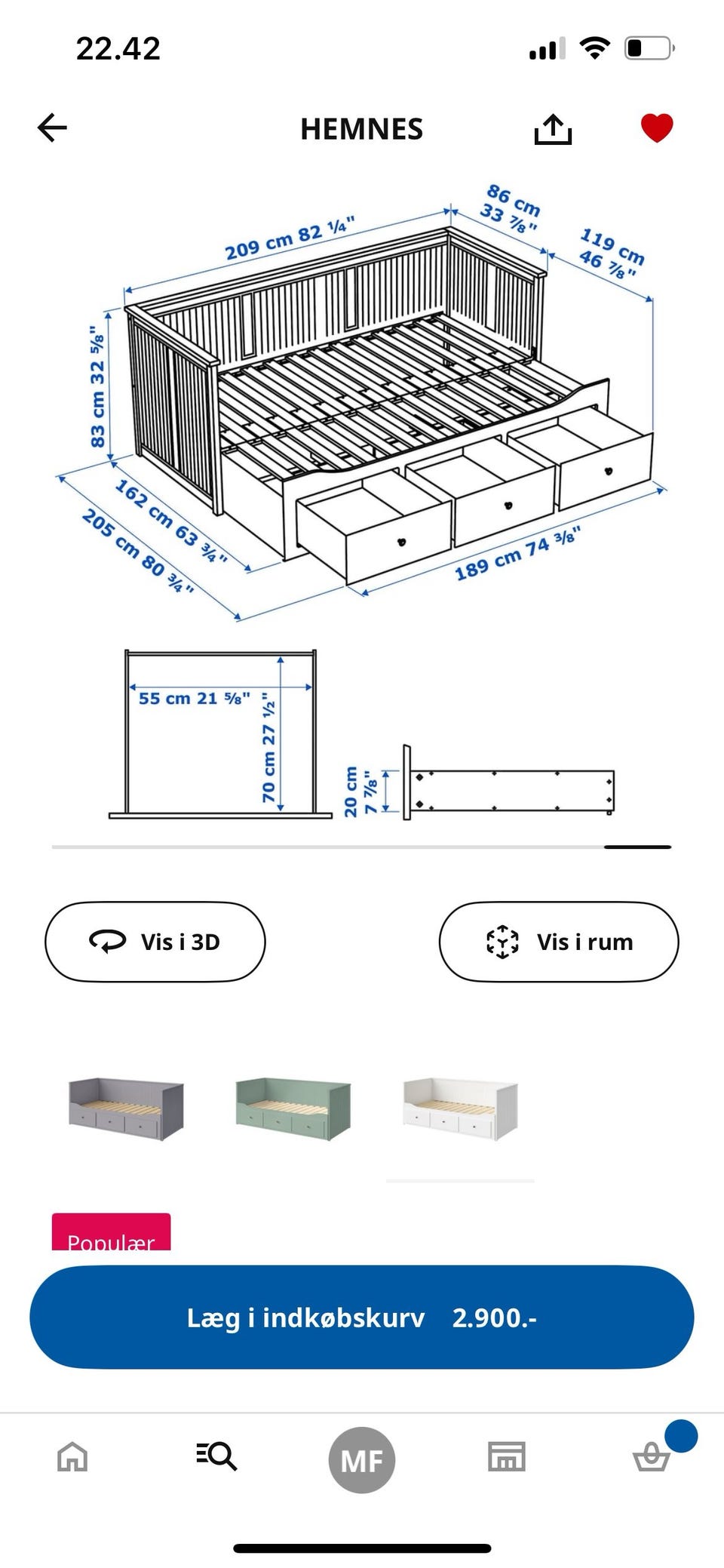 22.42

HEMNES

209 cm 82 ¼"
86 cm 33 ⅞"
119 cm 46 ⅞"
83 cm 32 ⅝"
162 cm 63 ¾"
205 cm 80 ¾"
189 cm 74 ⅜"

55 cm 21 ⅝"
70 cm 27 ½"
20 cm 7 ⅞"

Vis i 3D
Vis i rum

Populær

Læg i indkøbskurv 2.900.-

MF