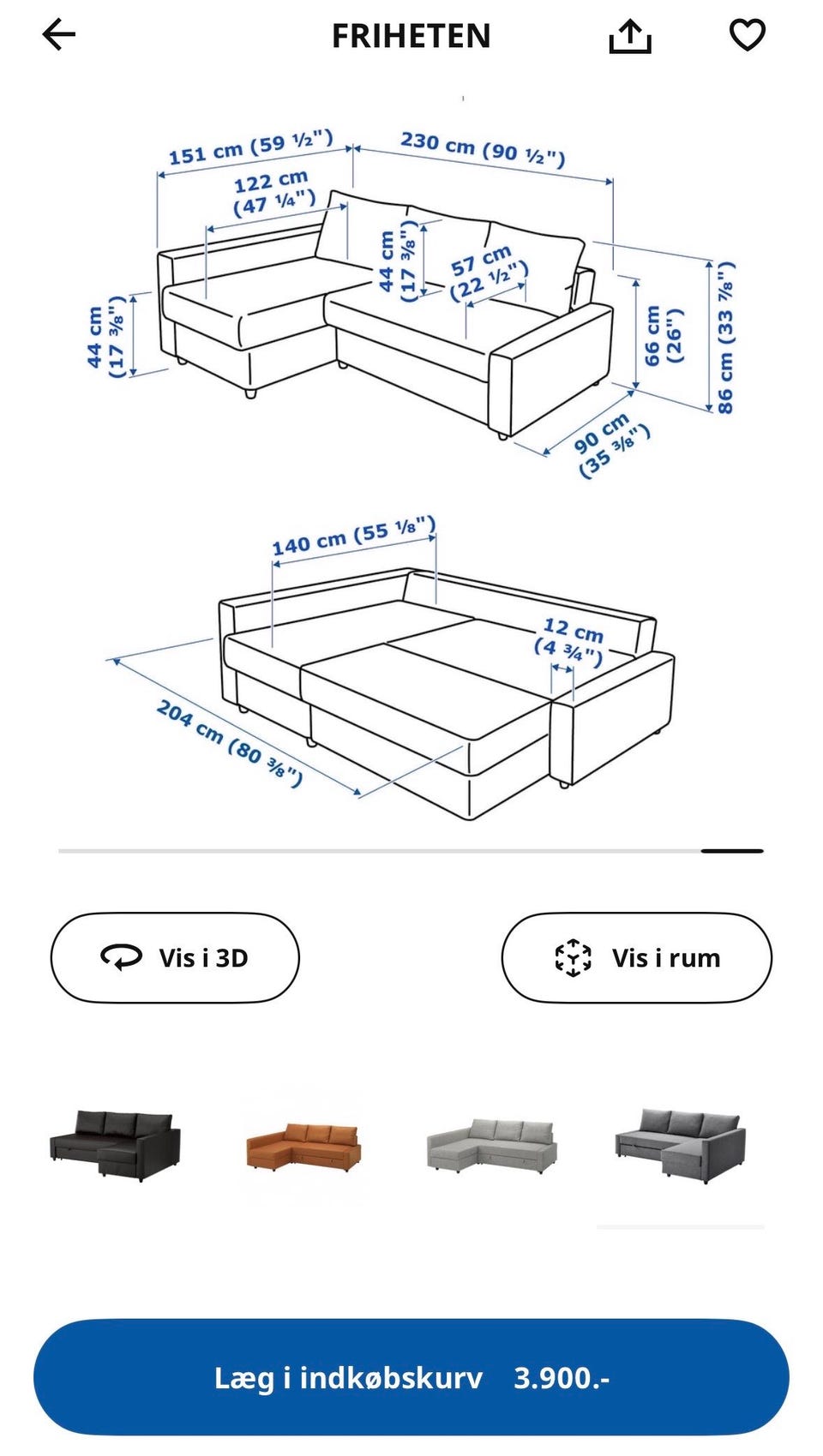 FRIHETEN

151 cm (59 ½")
230 cm (90 ½")
122 cm (47 ¼")
44 cm (17 ⅜")
57 cm (22 ½")
44 cm (17 ⅜")
66 cm (26")
86 cm (33 ⅞")
90 cm (35 ⅜")

140 cm (55 ⅛")
12 cm (4 ¾")
204 cm (80 ⅜")

Vis i 3D
Vis i rum

Læg i indkøbskurv 3.900.-