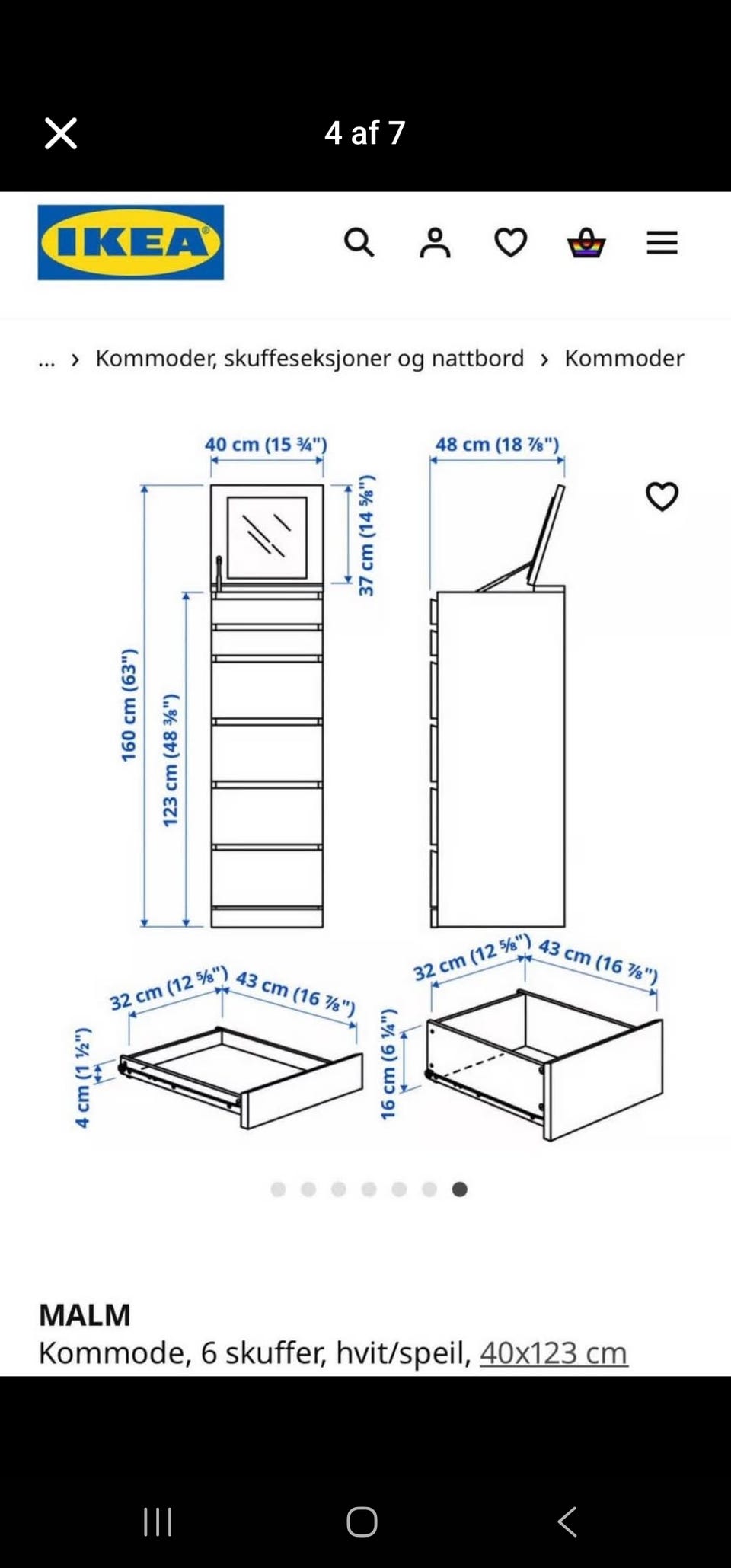 4 af 7

IKEA

... › Kommoder, skuffeseksjoner og nattbord › Kommoder

40 cm (15 ¾")
48 cm (18 ⅞")
37 cm (14 ⅝")
160 cm (63")
123 cm (48 ⅜")

32 cm (12 ⅝") 43 cm (16 ⅞")
4 cm (1 ½")

32 cm (12 ⅝") 43 cm (16 ⅞")
16 cm (6 ¼")

MALM
Kommode, 6 skuffer, hvit/speil, 40x123 cm