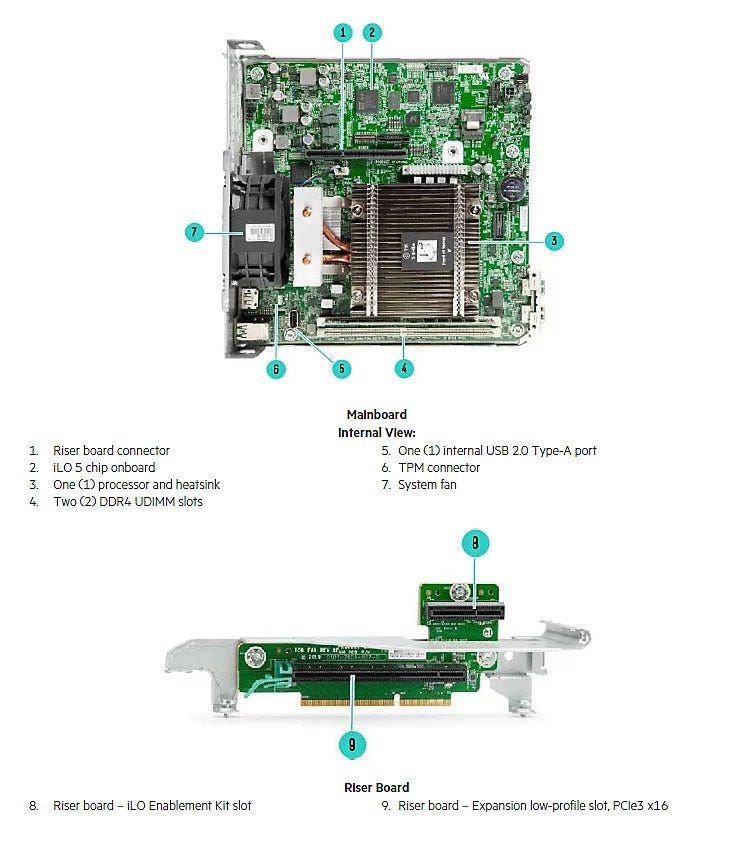 1
2
7
3
6
5
4

Mainboard
Internal View:

1. Riser board connector
2. iLO 5 chip onboard
3. One (1) processor and heatsink
4. Two (2) DDR4 UDIMM slots

5. One (1) internal USB 2.0 Type-A port
6. TPM connector
7. System fan

8
9

Riser Board

8. Riser board – iLO Enablement Kit slot

9. Riser board – Expansion low-profile slot, PCIe3 x16