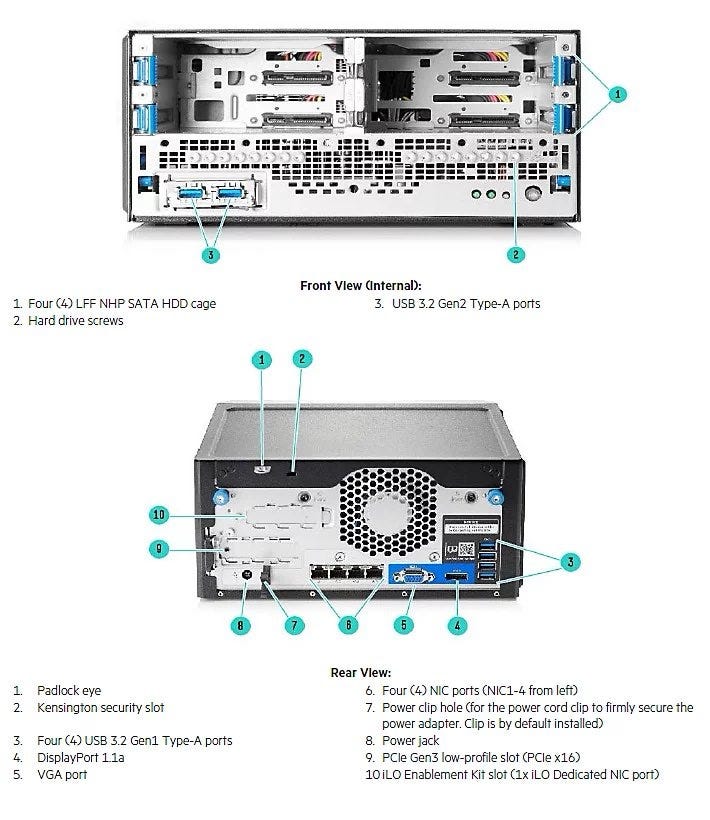 1

3

2

Front View (Internal):

1. Four (4) LFF NHP SATA HDD cage
2. Hard drive screws

3. USB 3.2 Gen2 Type-A ports

1 2

10

9

3

8 7 6 5 4

Rear View:

1. Padlock eye
2. Kensington security slot
3. Four (4) USB 3.2 Gen1 Type-A ports
4. DisplayPort 1.1a
5. VGA port

6. Four (4) NIC ports (NIC1-4 from left)
7. Power clip hole (for the power cord clip to firmly secure the power adapter. Clip is by default installed)
8. Power jack
9. PCIe Gen3 low-profile slot (PCIe x16)
10 iLO Enablement Kit slot (1x iLO Dedicated NIC port)