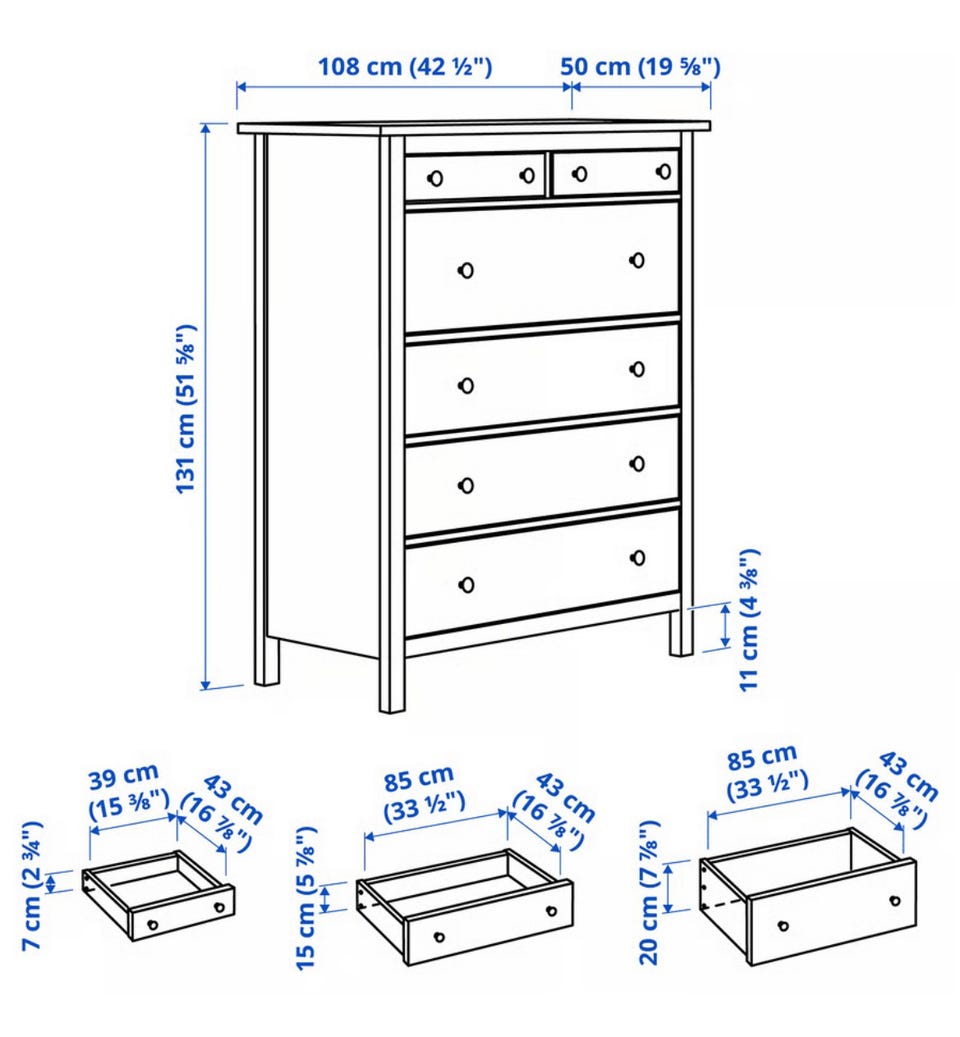 108 cm (42 ½")
50 cm (19 ⅝")
131 cm (51 ⅝")
11 cm (4 ⅜")
39 cm (15 ⅜")
43 cm (16 ⅞")
7 cm (2 ¾")
85 cm (33 ½")
43 cm (16 ⅞")
15 cm (5 ⅞")
85 cm (33 ½")
43 cm (16 ⅞")
20 cm (7 ⅞")