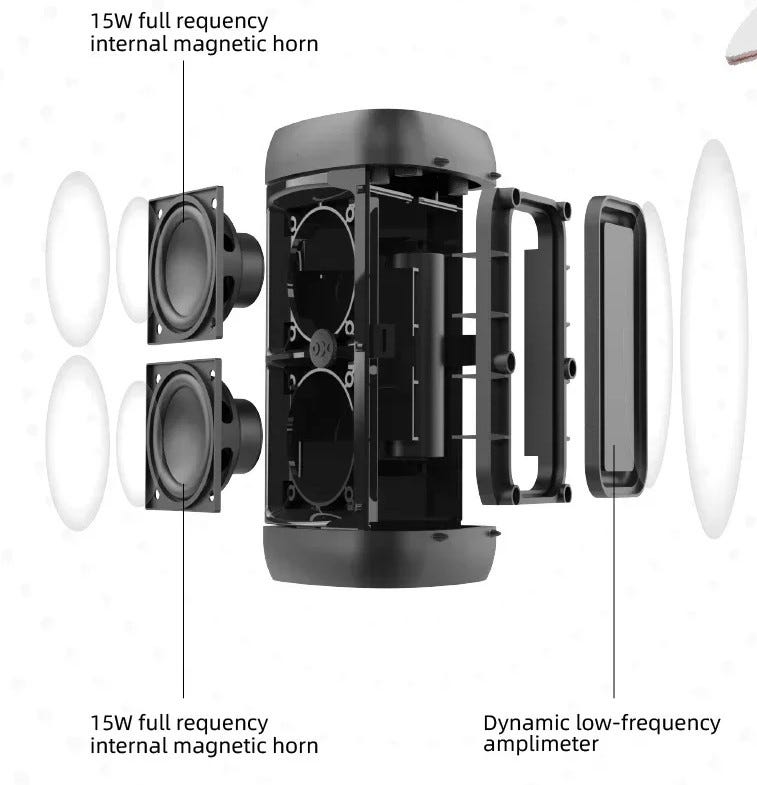 15W full requency
internal magnetic horn

15W full requency
internal magnetic horn

Dynamic low-frequency
amplimeter