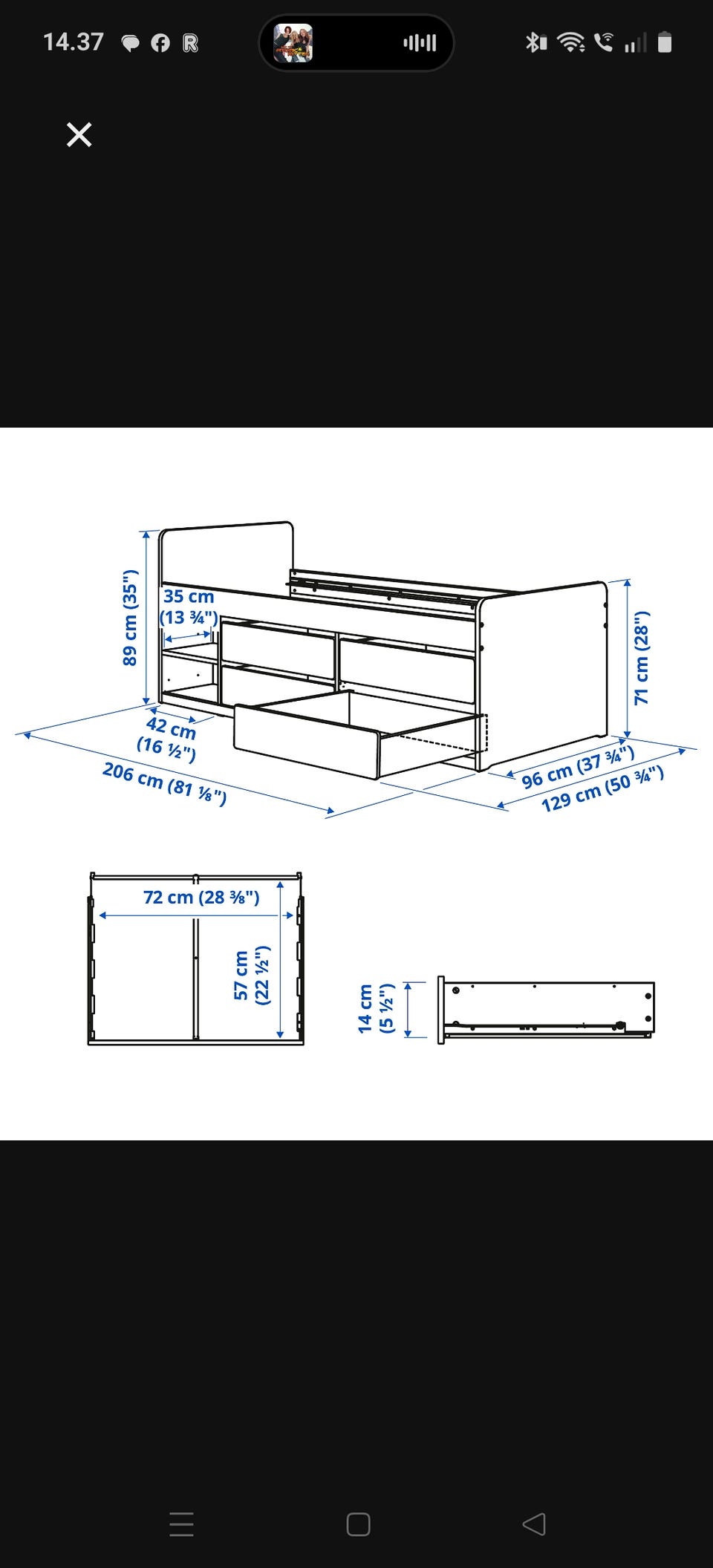 14.37

89 cm (35")
35 cm
(13 ¾")
71 cm (28")
42 cm
(16 ½")
206 cm (81 ⅛")
96 cm (37 ¾")
129 cm (50 ¾")

72 cm (28 ⅜")
57 cm
(22 ½")

14 cm
(5 ½")