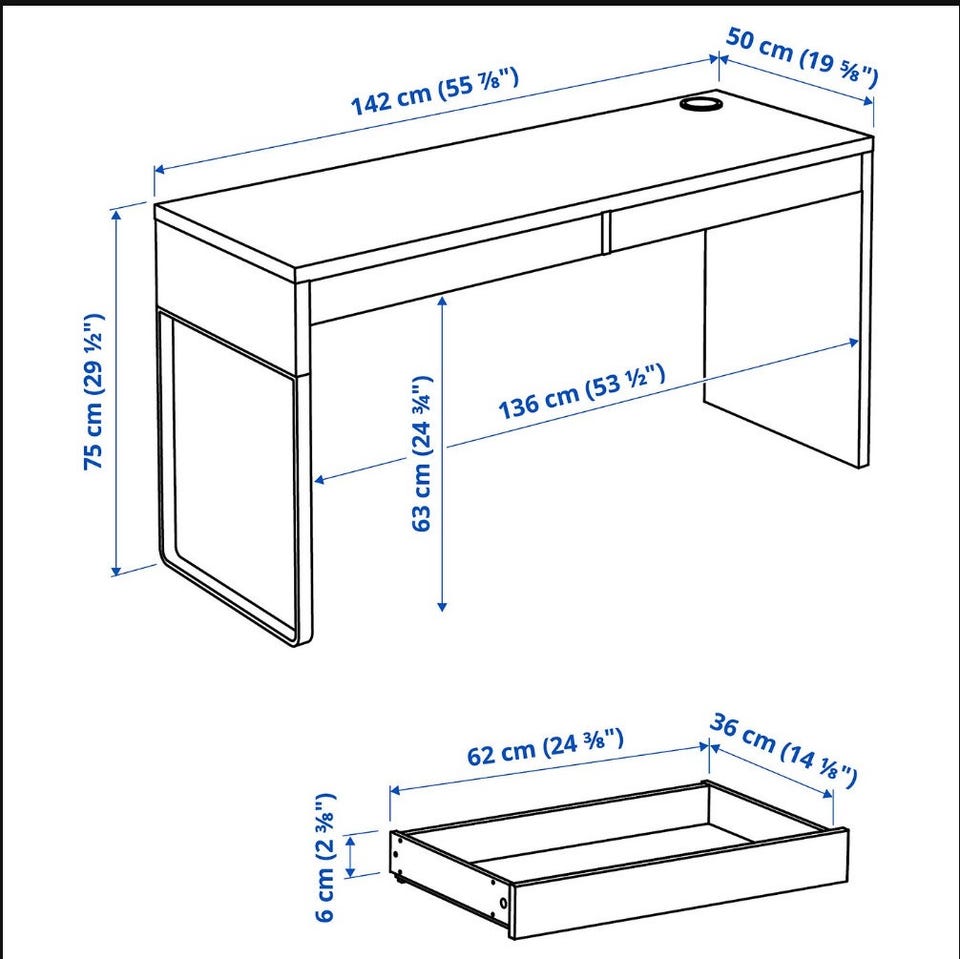 142 cm (55 ⅞")
50 cm (19 ⅝")
75 cm (29 ½")
63 cm (24 ¾")
136 cm (53 ½")
62 cm (24 ⅜")
36 cm (14 ⅛")
6 cm (2 ⅜")