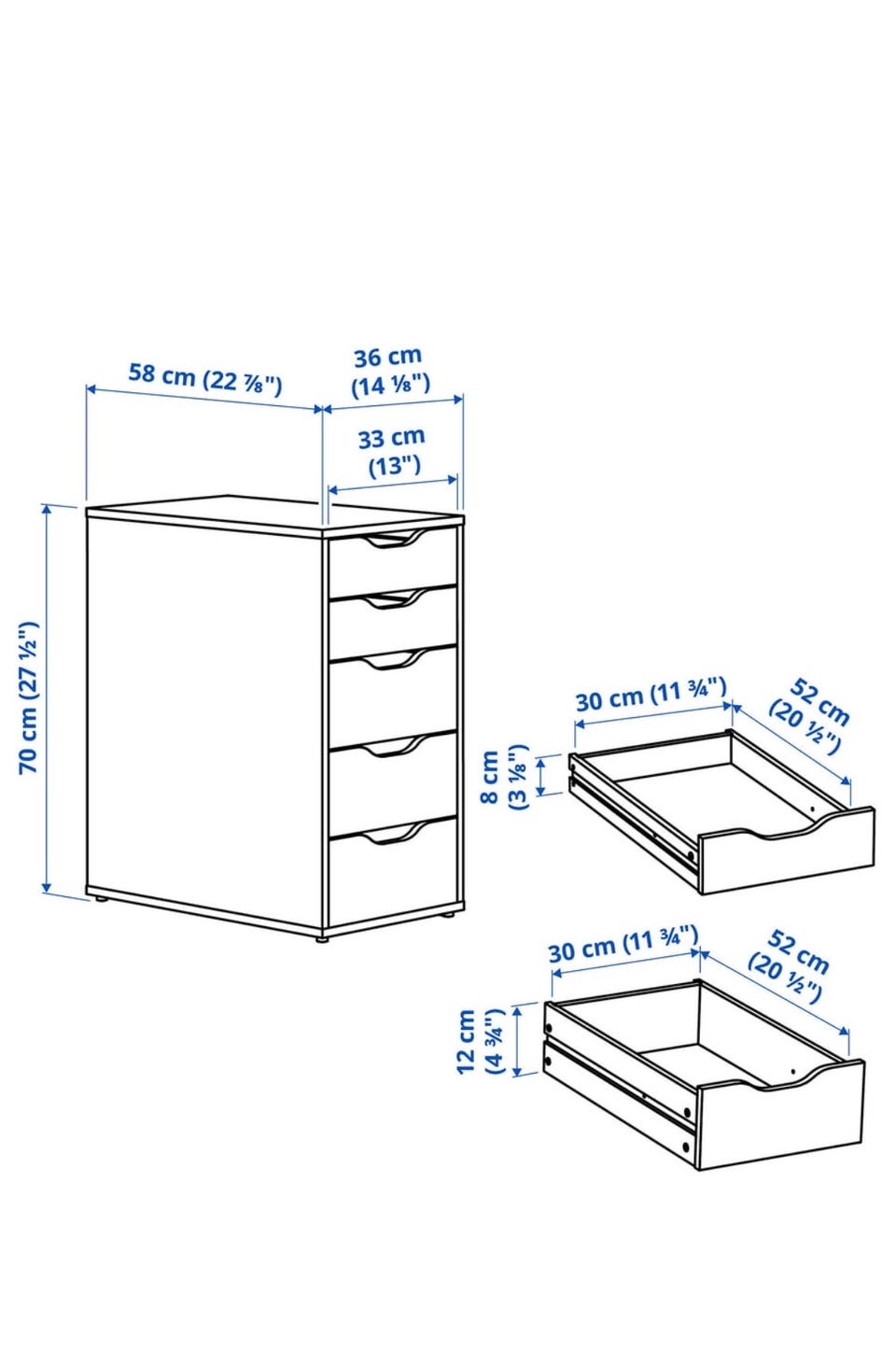 58 cm (22 ⅞")

36 cm (14 ⅛")

33 cm (13")

70 cm (27 ½")

30 cm (11 ¾")

52 cm (20 ½")

8 cm (3 ⅛")

30 cm (11 ¾")

52 cm (20 ½")

12 cm (4 ¾")