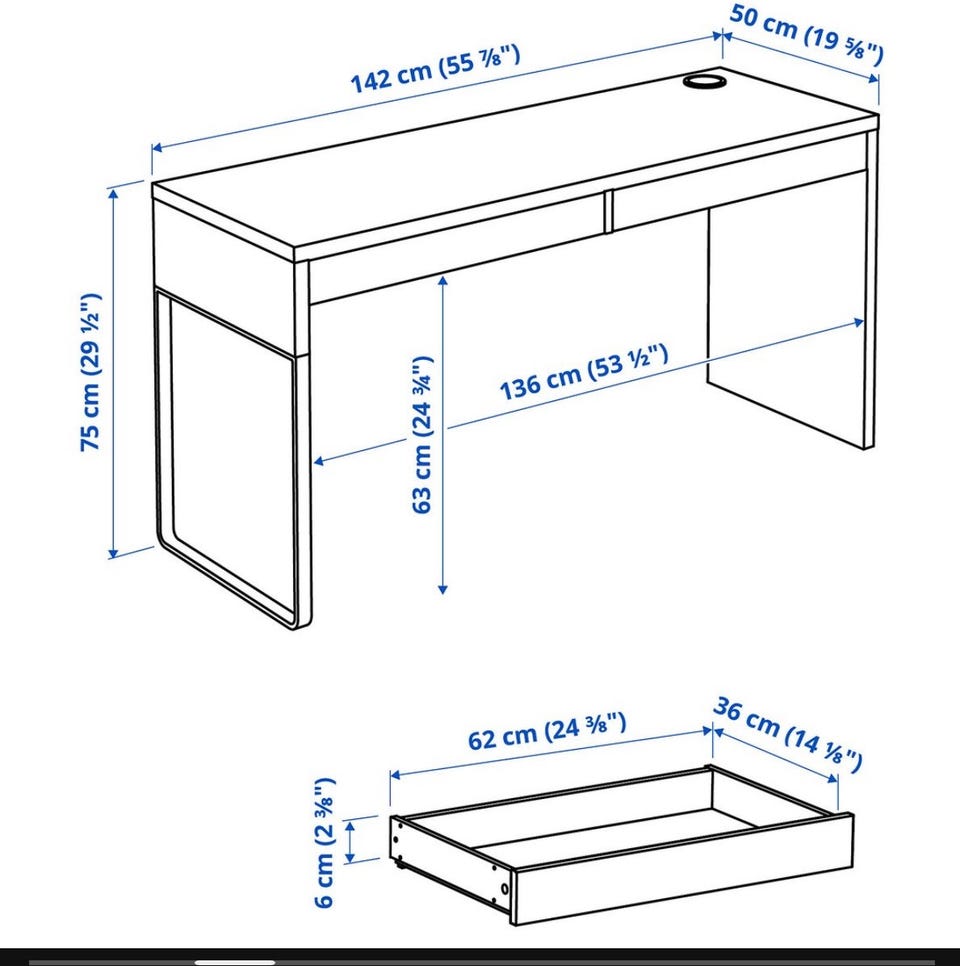 142 cm (55 ⅞")

50 cm (19 ⅝")

75 cm (29 ½")

63 cm (24 ¾")

136 cm (53 ½")

62 cm (24 ⅜")

36 cm (14 ⅛")

6 cm (2 ⅜")