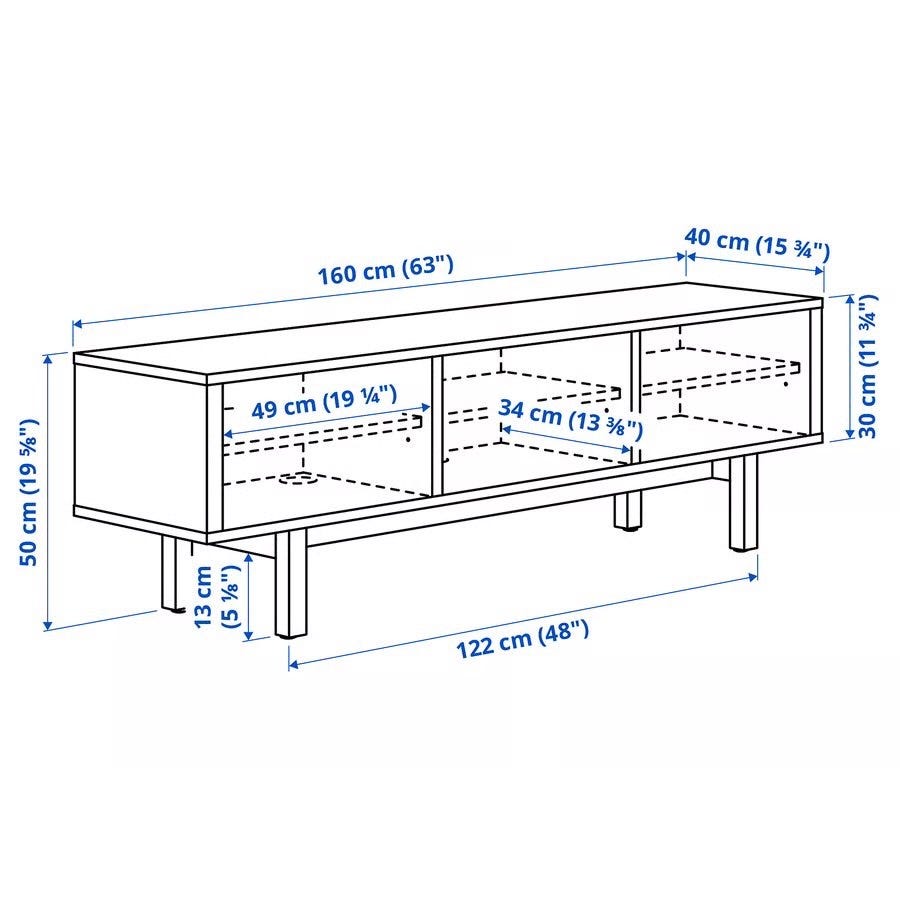 160 cm (63")

40 cm (15 ¾")

30 cm (11 ¾")

49 cm (19 ¼")

34 cm (13 ⅜")

50 cm (19 ⅝")

13 cm (5 ⅛")

122 cm (48")