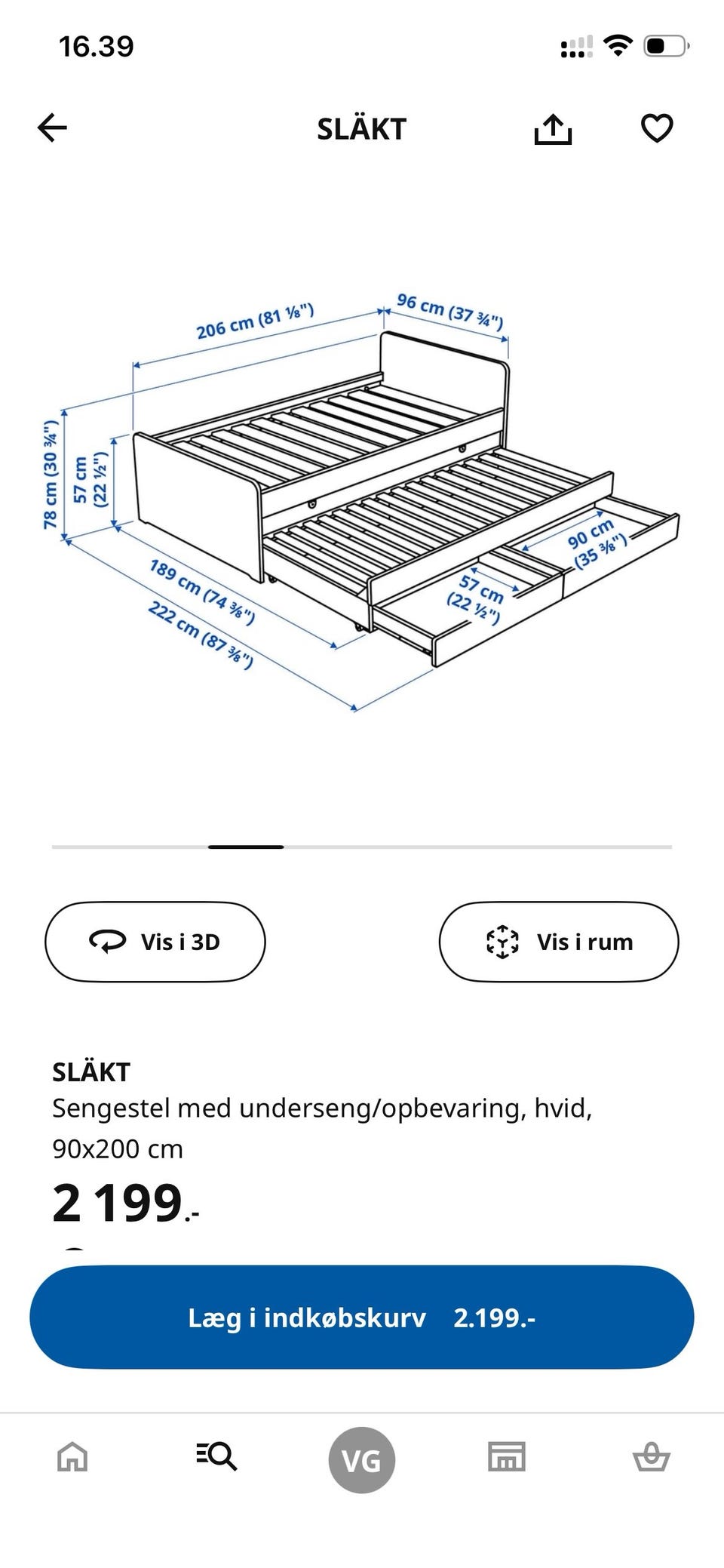 16.39

SLÄKT

206 cm (81 ⅛")

96 cm (37 ¾")

78 cm (30 ¾")

57 cm (22 ½")

189 cm (74 ⅜")

222 cm (87 ⅜")

57 cm (22 ½")

90 cm (35 ⅜")

Vis i 3D

Vis i rum

SLÄKT
Sengestel med underseng/opbevaring, hvid, 90x200 cm

2 199.-

Læg i indkøbskurv 2.199.-

VG