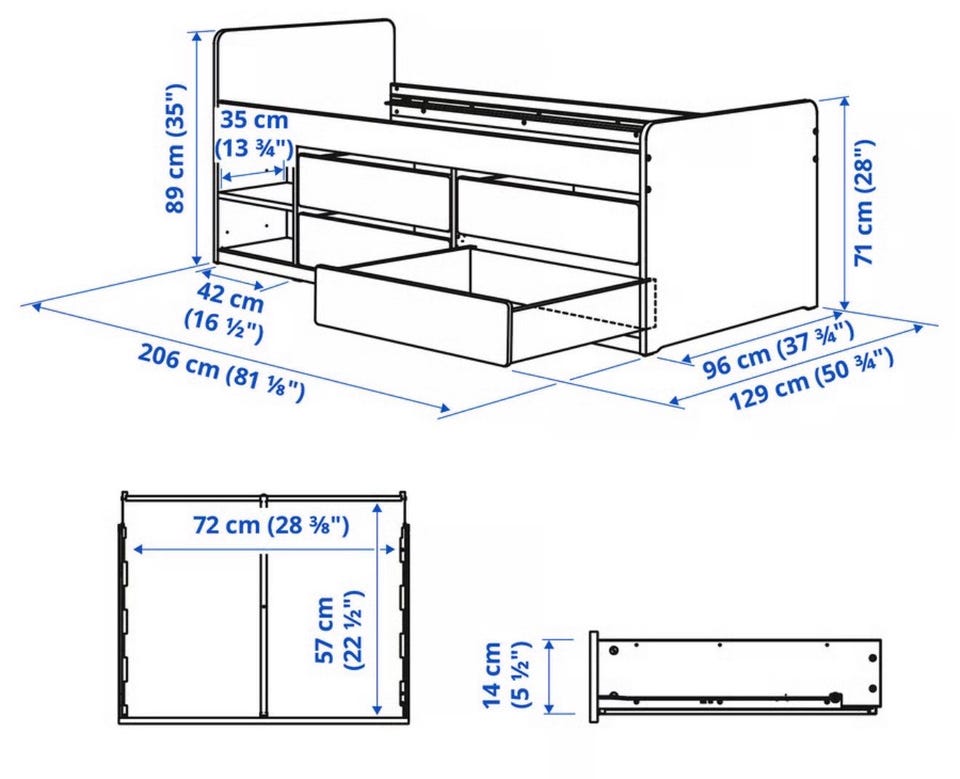 89 cm (35")
35 cm
(13 ¾")
71 cm (28")
42 cm
(16 ½")
206 cm (81 ⅛")
96 cm (37 ¾")
129 cm (50 ¾")
72 cm (28 ⅜")
57 cm
(22 ½")
14 cm
(5 ½")