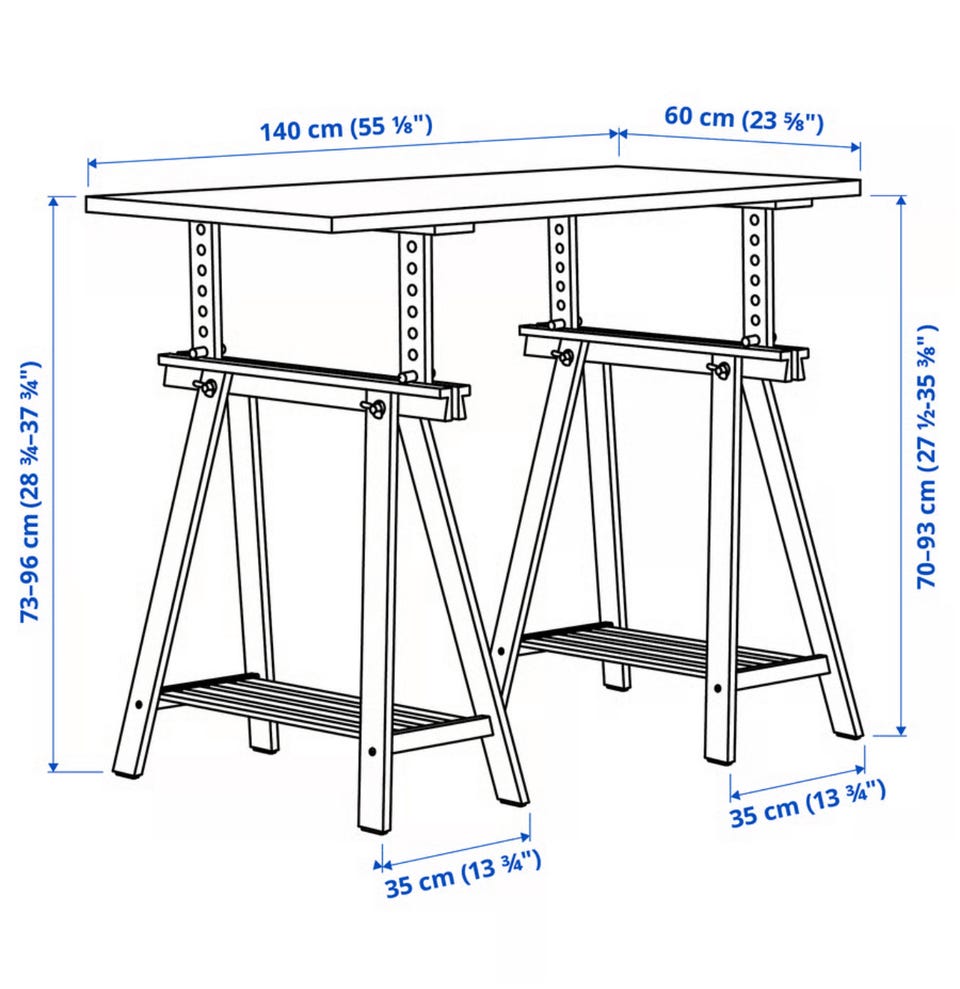 140 cm (55 ⅛")

60 cm (23 ⅝")

73–96 cm (28 ¾–37 ¾")

70–93 cm (27 ½-35 ⅜")

35 cm (13 ¾")

35 cm (13 ¾")