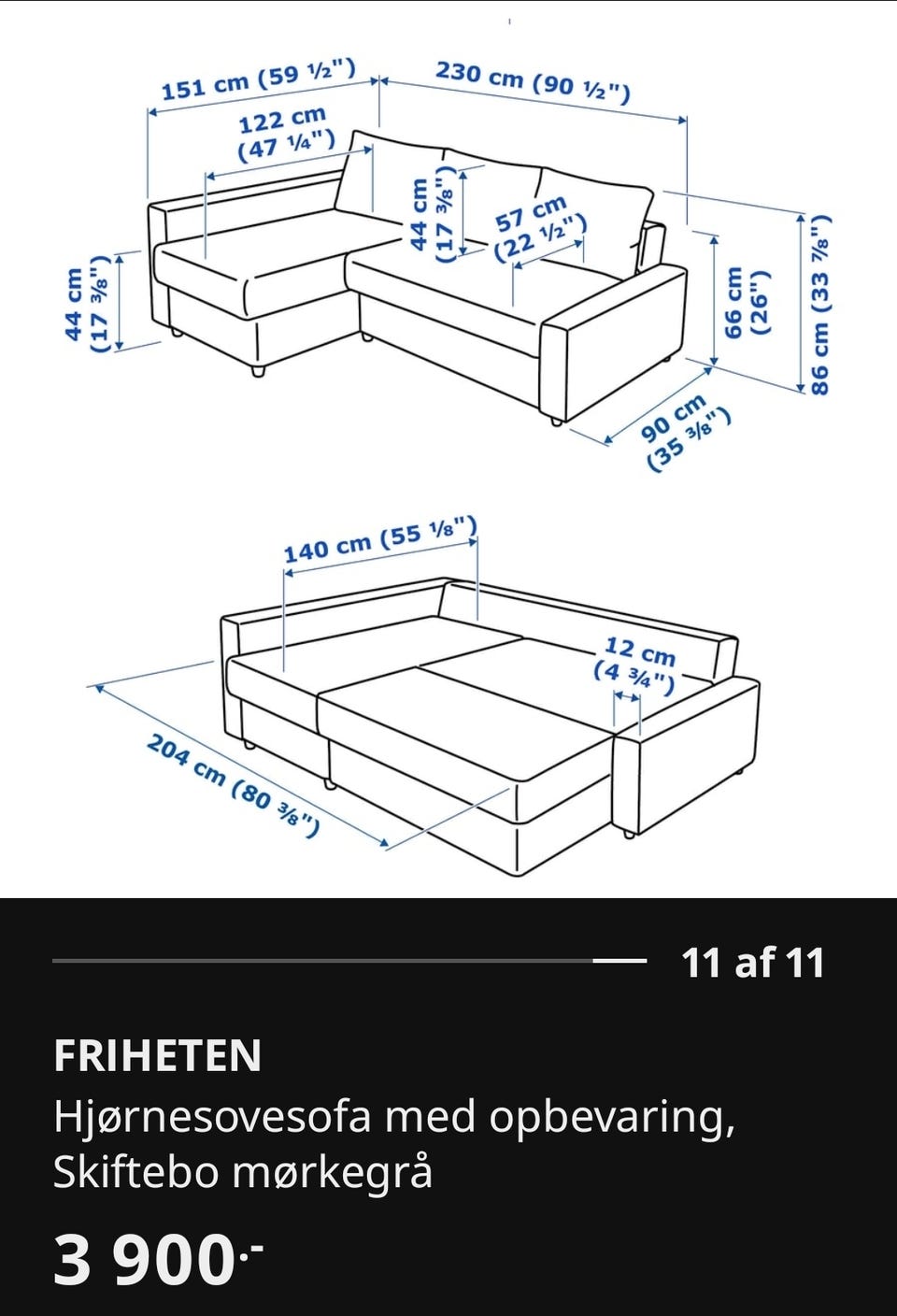 151 cm (59 ½")
230 cm (90 ½")
122 cm
(47 ¼")
44 cm
(17 ⅜")
57 cm
(22 ½")
44 cm
(17 ⅜")
66 cm
(26")
86 cm (33 ⅞")
90 cm
(35 ⅜")

140 cm (55 ⅛")
12 cm
(4 ¾")
204 cm (80 ⅜")

11 af 11

FRIHETEN
Hjørnesovesofa med opbevaring, Skiftebo mørkegrå

3 900.-