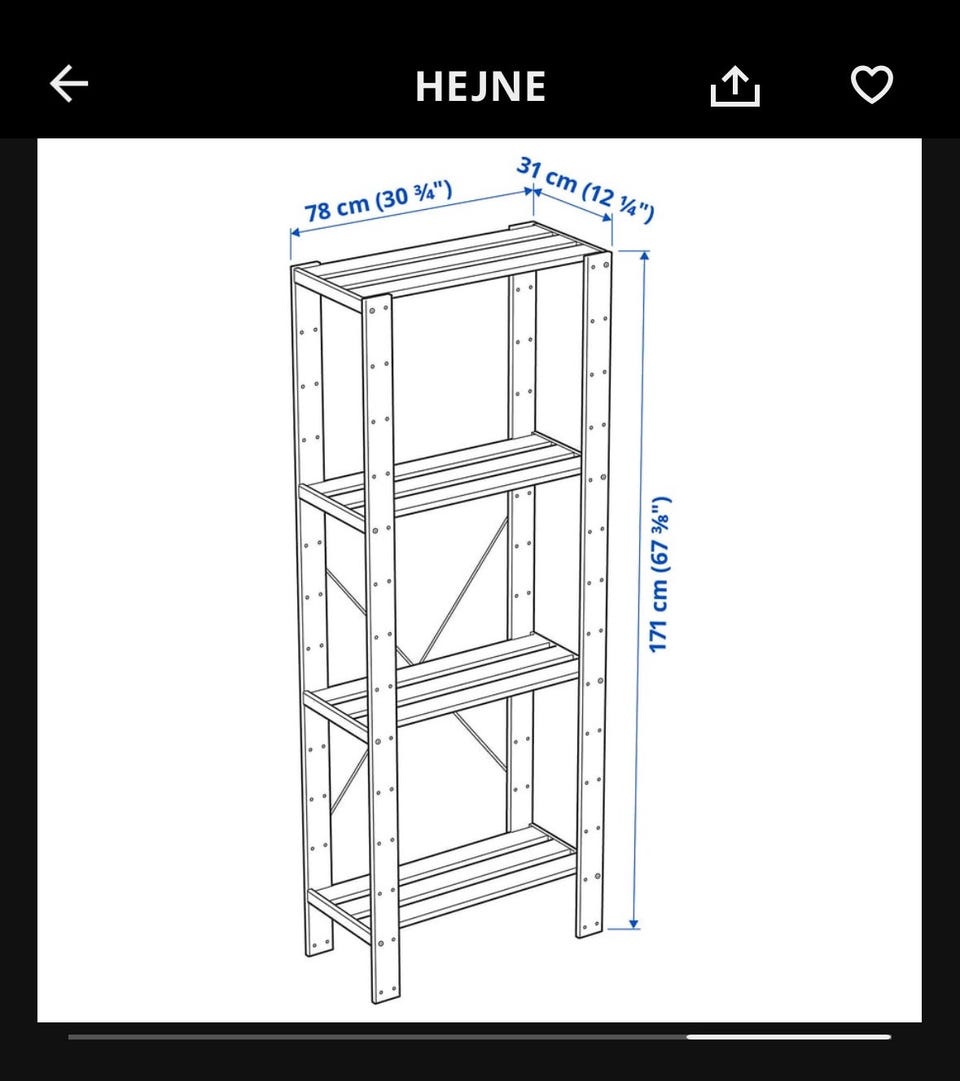 HEJNE

78 cm (30 ¾")

31 cm (12 ¼")

171 cm (67 ⅜")