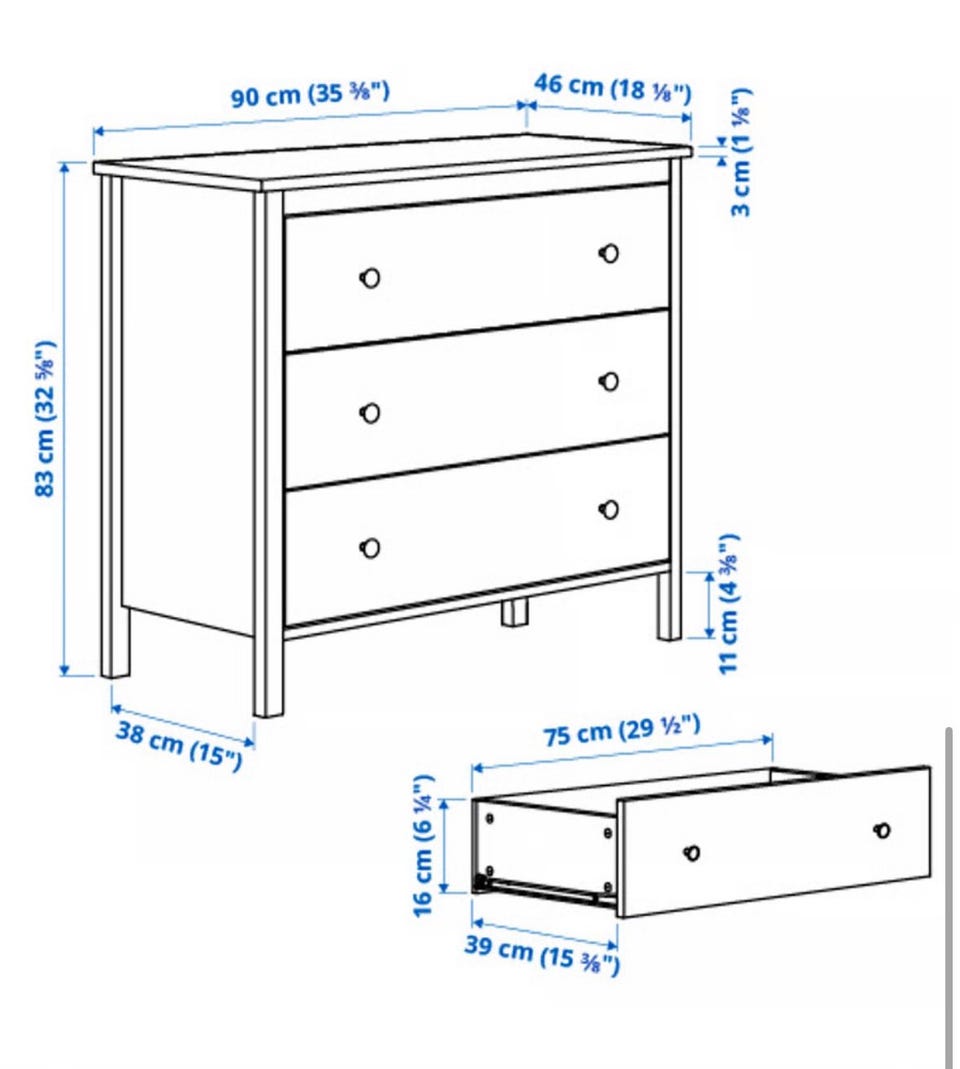 90 cm (35 ⅜")
46 cm (18 ⅛")
3 cm (1 ⅛")
83 cm (32 ⅝")
11 cm (4 ⅜")
38 cm (15")
75 cm (29 ½")
16 cm (6 ¼")
39 cm (15 ⅜")