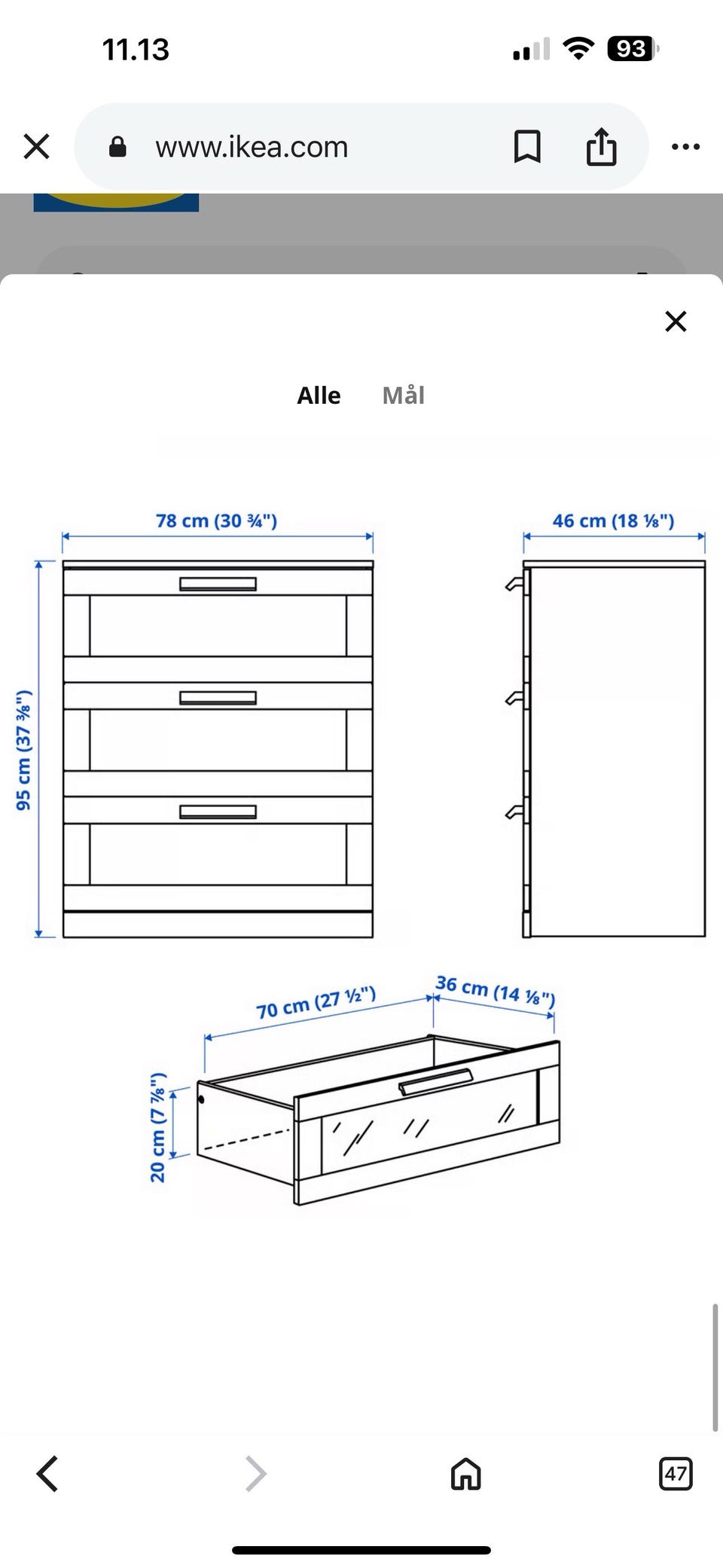 11.13

93

www.ikea.com

Alle Mål

78 cm (30 ¾")

46 cm (18 ⅛")

95 cm (37 ⅜")

70 cm (27 ½")

36 cm (14 ⅛")

20 cm (7 ⅞")

47