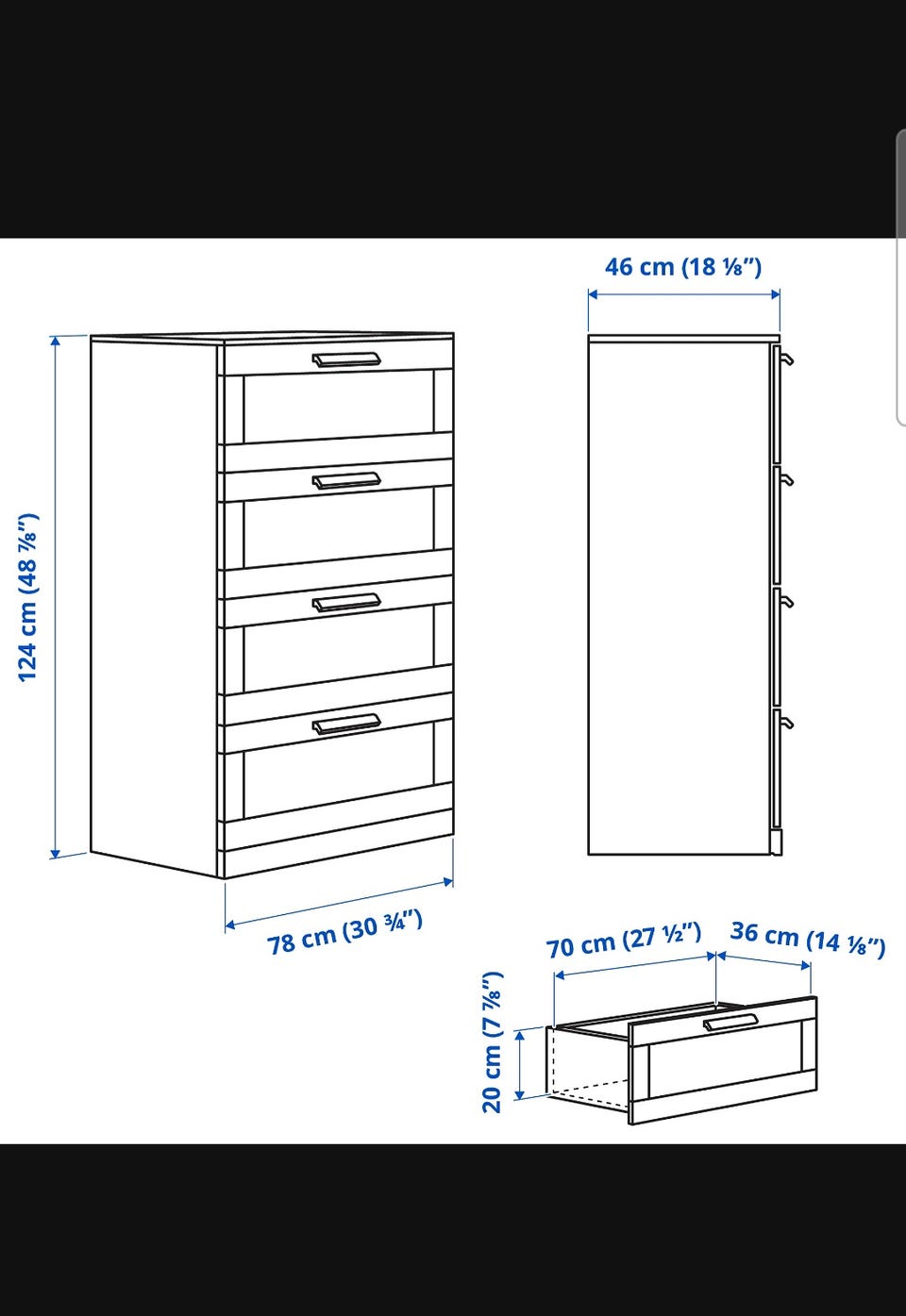 46 cm (18 ⅛")

124 cm (48 ⅞")

78 cm (30 ¾")

70 cm (27 ½")

36 cm (14 ⅛")

20 cm (7 ⅞")