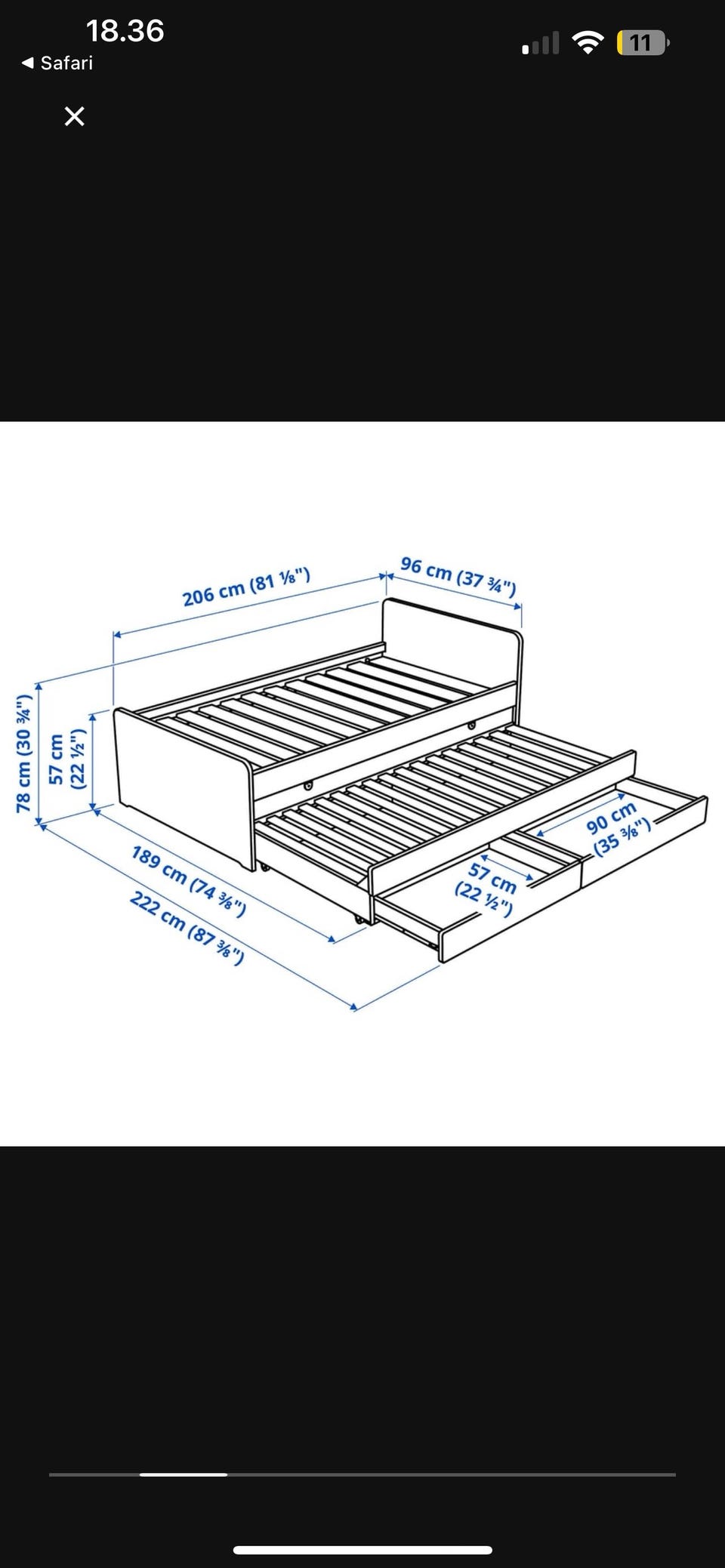 18.36
◀ Safari
11
✕

206 cm (81 ⅛")
96 cm (37 ¾")
78 cm (30 ¾")
57 cm (22 ½")
189 cm (74 ⅜")
222 cm (87 ⅜")
57 cm (22 ½")
90 cm (35 ⅜")