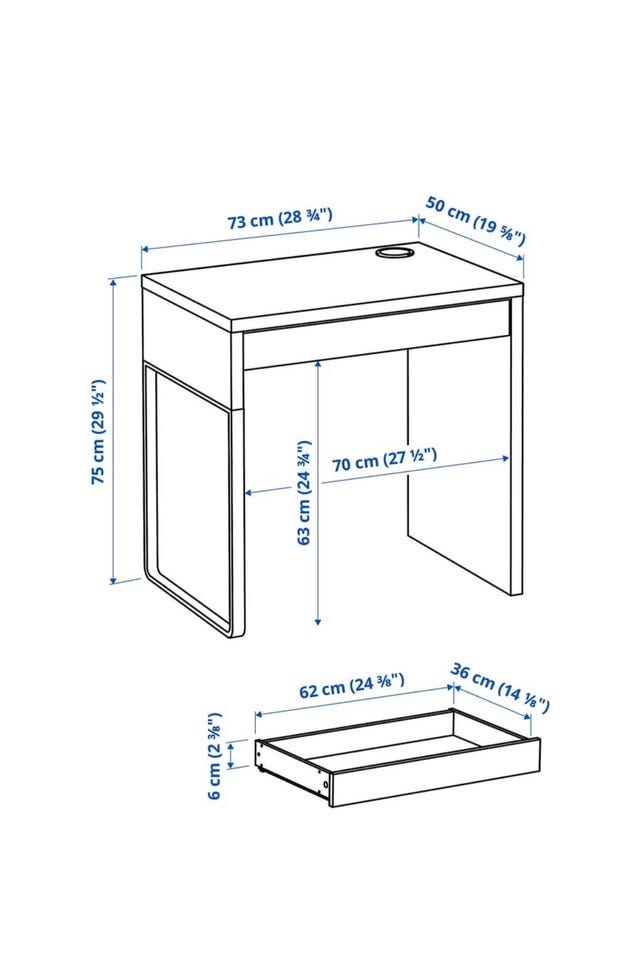 73 cm (28 ¾")

50 cm (19 ⅝")

75 cm (29 ½")

63 cm (24 ¾")

70 cm (27 ½")

62 cm (24 ⅜")

36 cm (14 ⅛")

6 cm (2 ⅜")