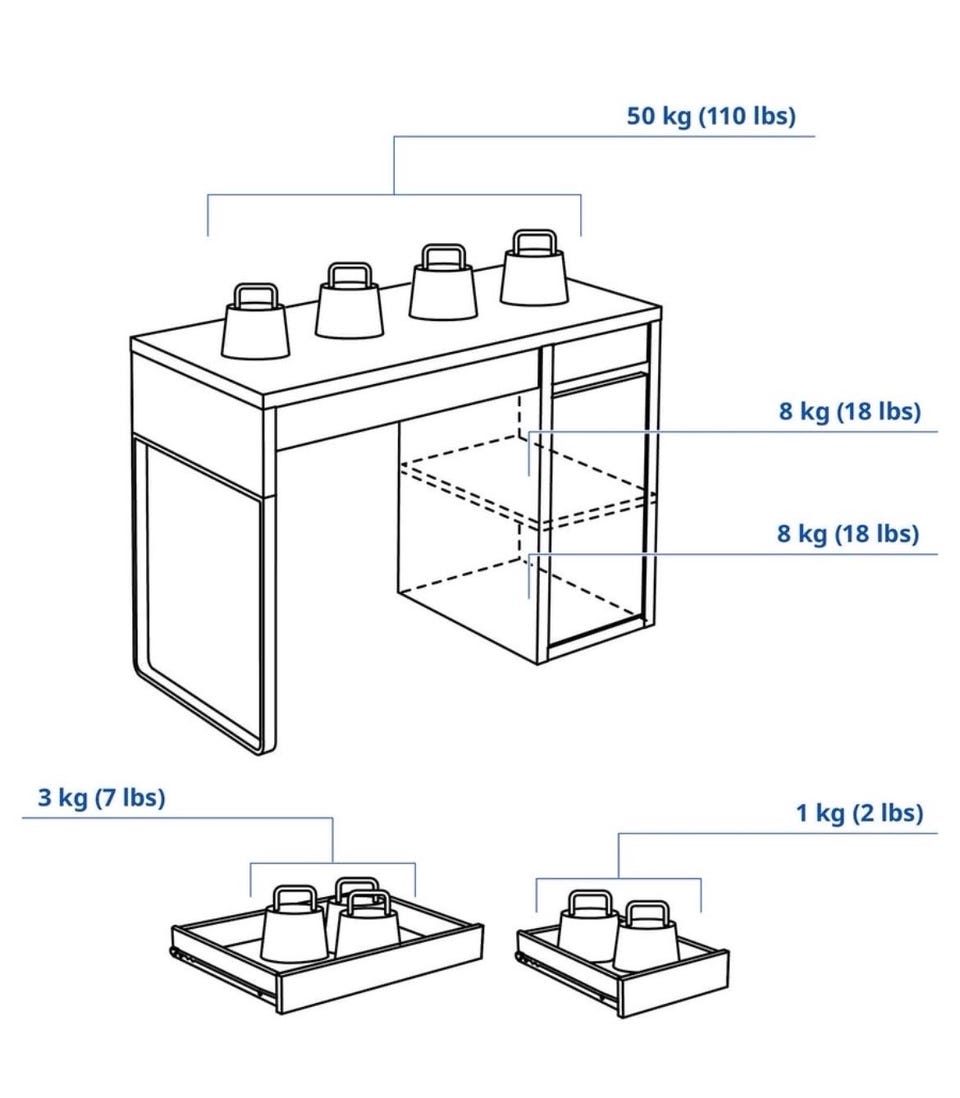 50 kg (110 lbs)

8 kg (18 lbs)

8 kg (18 lbs)

3 kg (7 lbs)

1 kg (2 lbs)