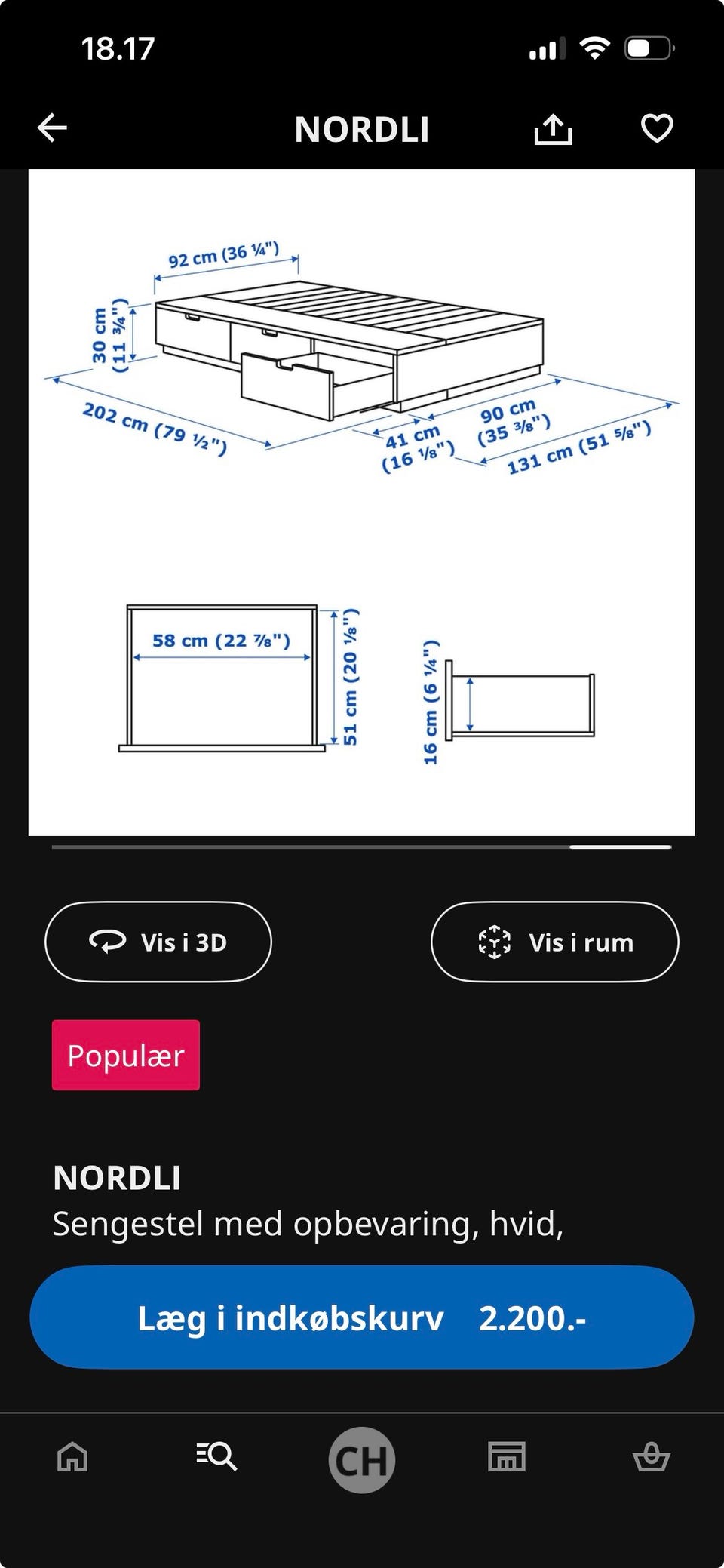 18.17

NORDLI

92 cm (36 ¼")

30 cm (11 ¾")

202 cm (79 ½")

41 cm (16 ⅛")

90 cm (35 ⅜")

131 cm (51 ⅝")

58 cm (22 ⅞")

51 cm (20 ⅛")

16 cm (6 ¼")

Vis i 3D

Vis i rum

Populær

NORDLI
Sengestel med opbevaring, hvid,

Læg i indkøbskurv 2.200.-

CH