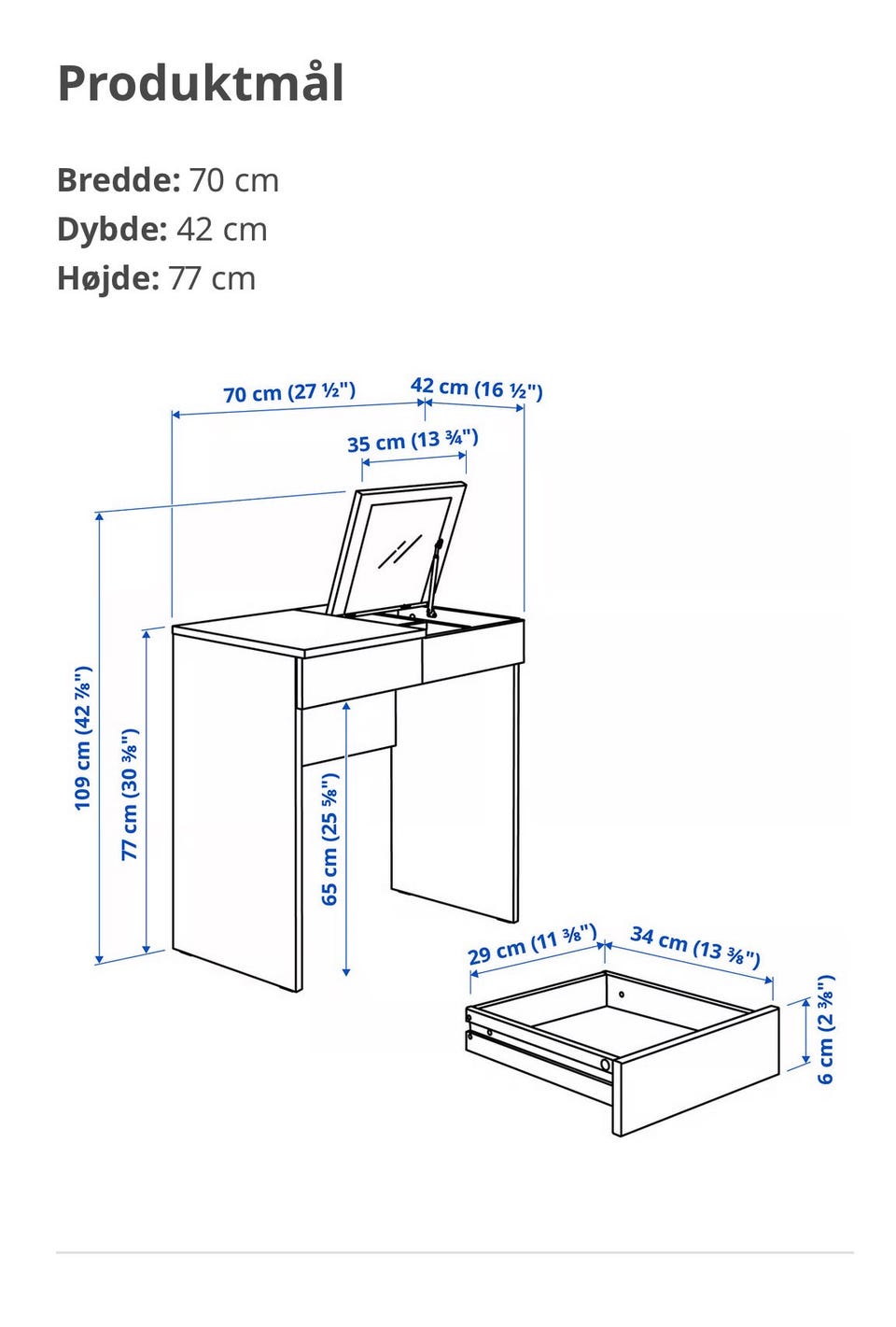 Produktmål

Bredde: 70 cm
Dybde: 42 cm
Højde: 77 cm

70 cm (27 ½")
42 cm (16 ½")
35 cm (13 ¾")
109 cm (42 ⅞")
77 cm (30 ⅜")
65 cm (25 ⅝")
29 cm (11 ⅜")
34 cm (13 ⅜")
6 cm (2 ⅜")