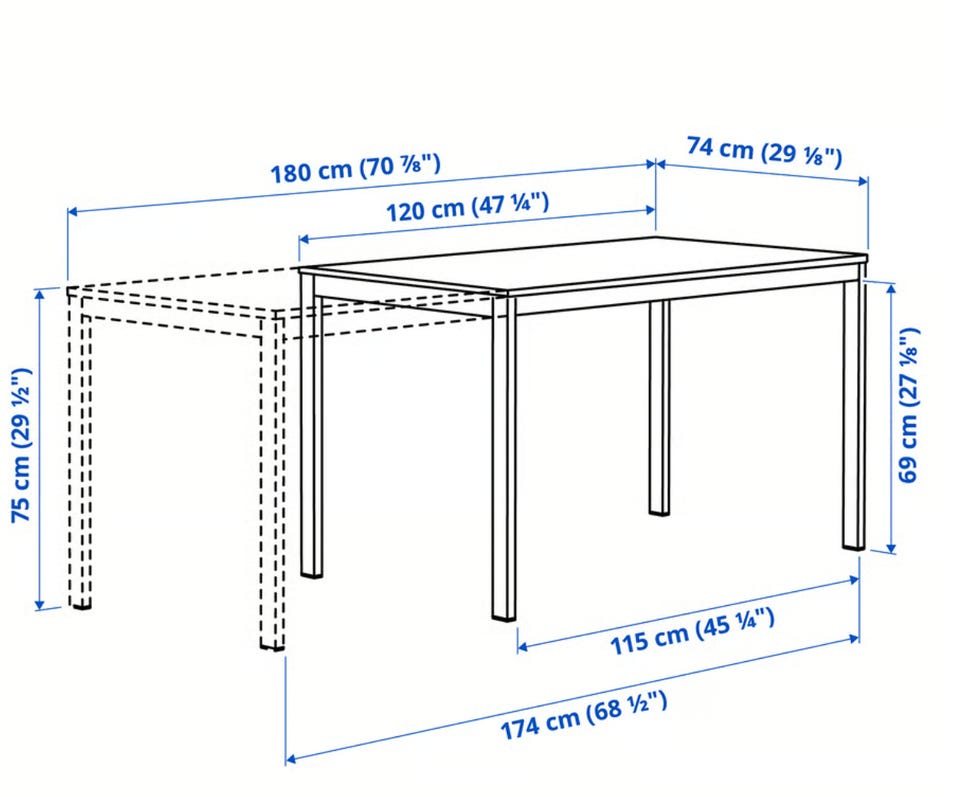 180 cm (70 ⅞")

74 cm (29 ⅛")

120 cm (47 ¼")

75 cm (29 ½")

69 cm (27 ⅛")

115 cm (45 ¼")

174 cm (68 ½")