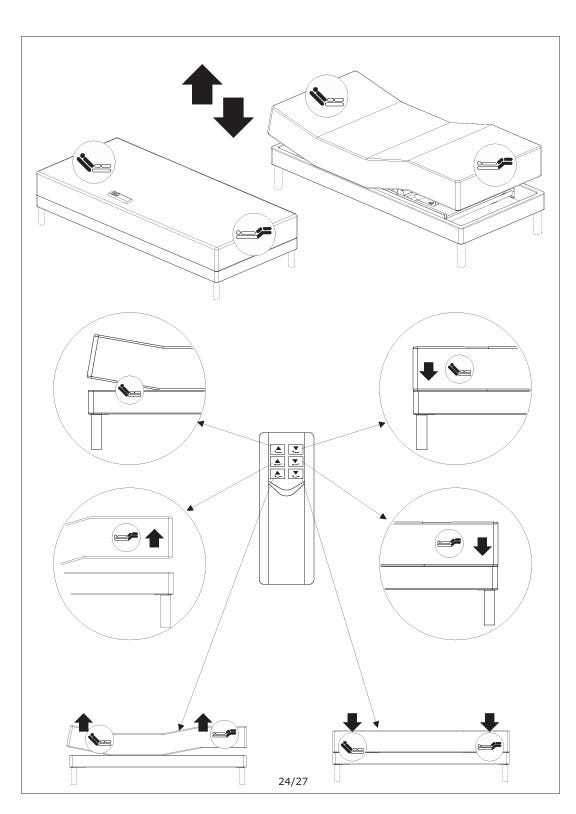 24/27