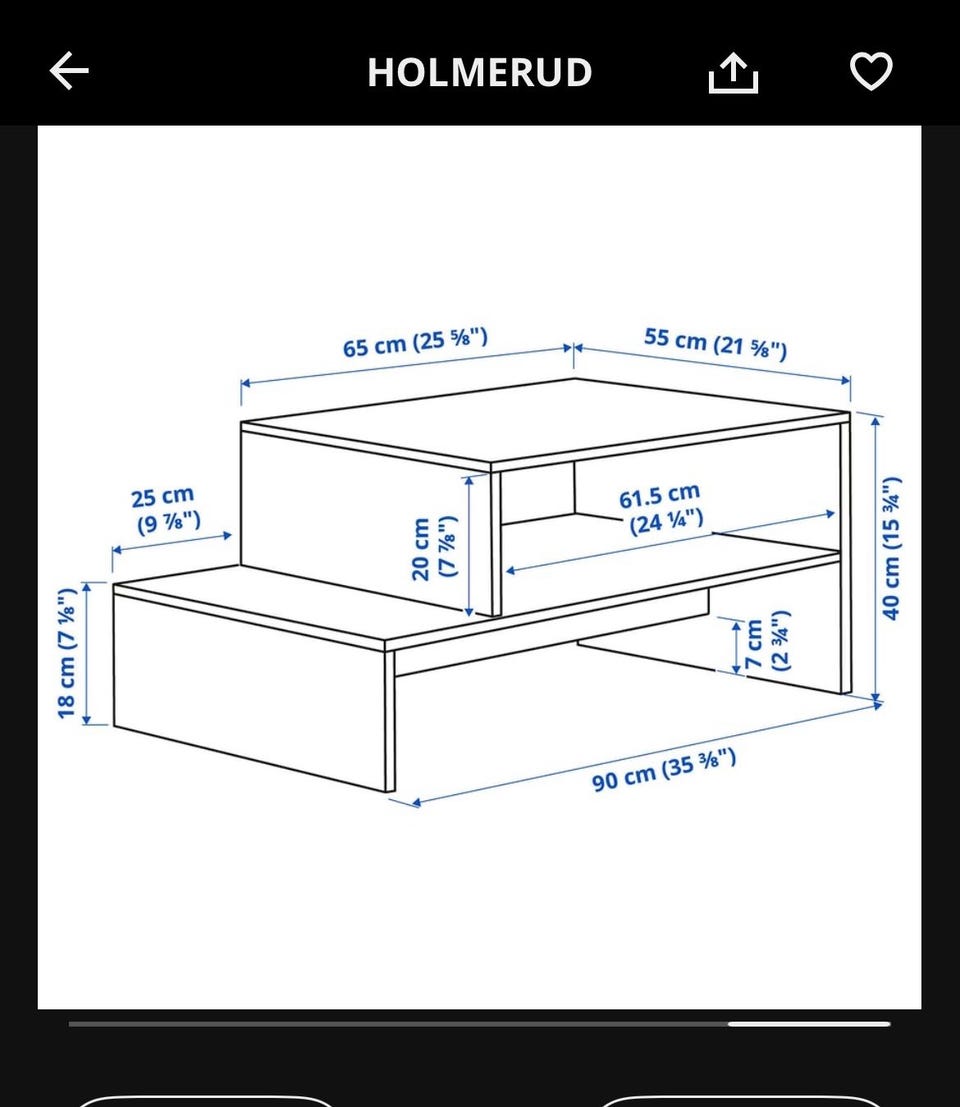 HOLMERUD

65 cm (25 ⅝")

55 cm (21 ⅝")

25 cm
(9 ⅞")

20 cm
(7 ⅞")

61.5 cm
(24 ¼")

40 cm (15 ¾")

18 cm (7 ⅛")

7 cm
(2 ¾")

90 cm (35 ⅜")