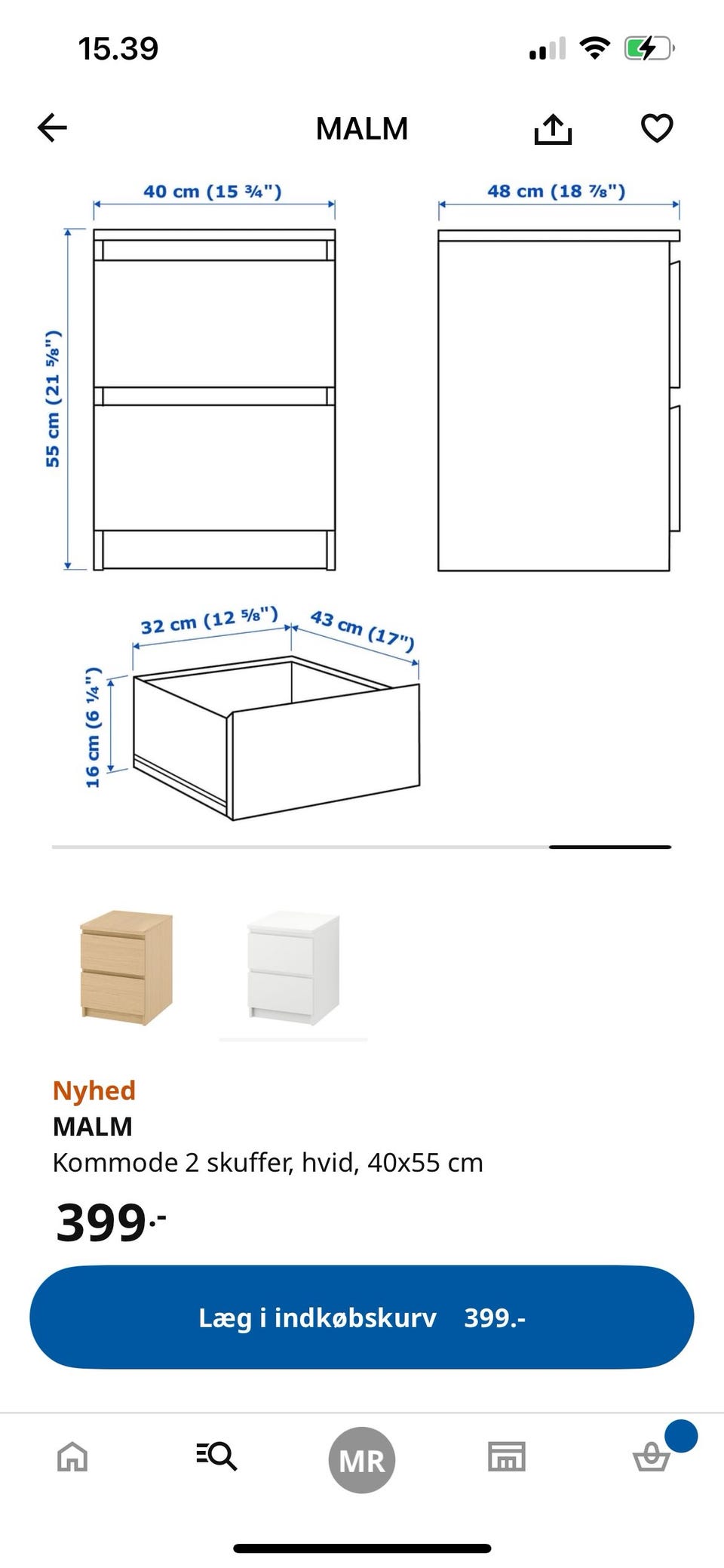 15.39

MALM

40 cm (15 ¾")

48 cm (18 ⅞")

55 cm (21 ⅝")

32 cm (12 ⅝")

43 cm (17")

16 cm (6 ¼")

Nyhed
MALM
Kommode 2 skuffer, hvid, 40x55 cm

399.-

Læg i indkøbskurv 399.-

MR