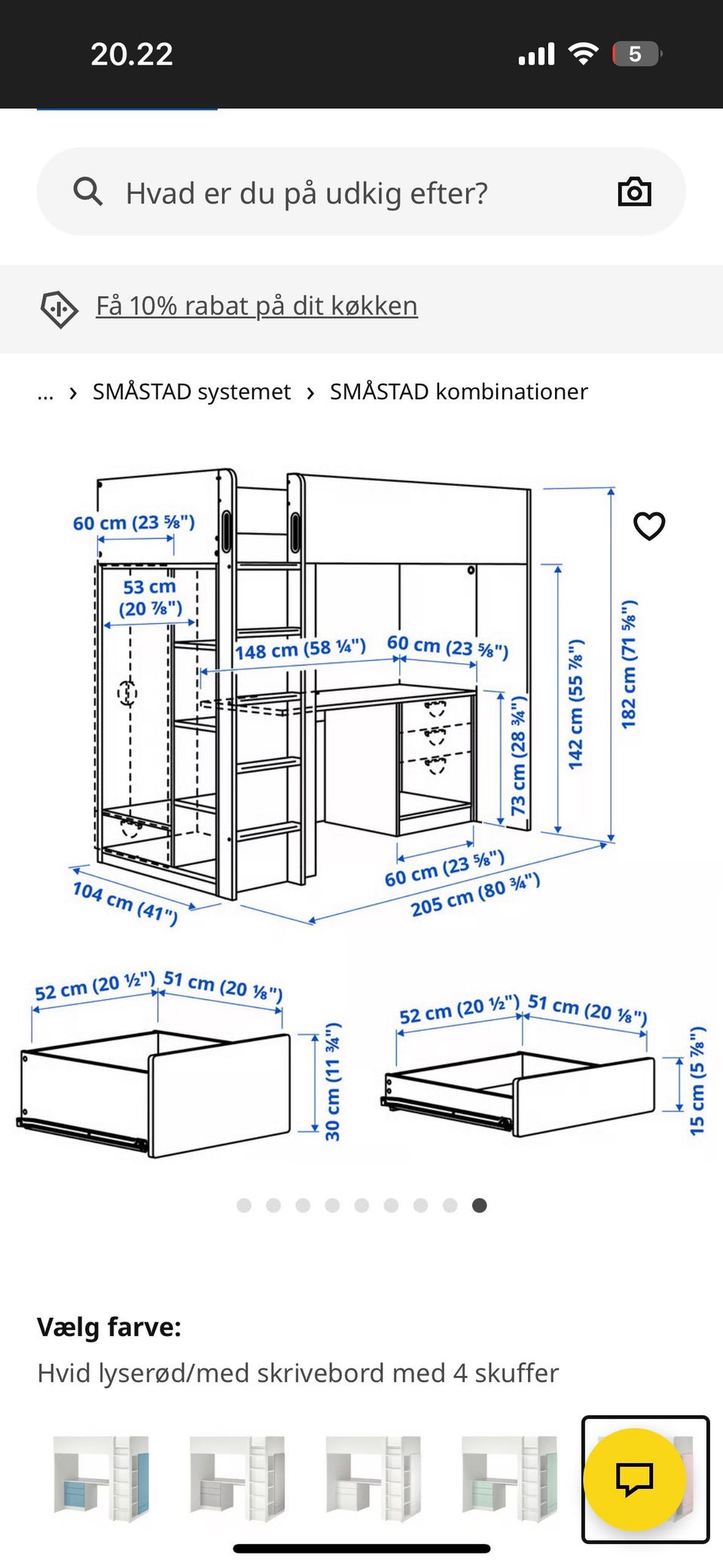 20.22

5

Hvad er du på udkig efter?

Få 10% rabat på dit køkken

... › SMÅSTAD systemet › SMÅSTAD kombinationer

60 cm (23 ⅝")
53 cm (20 ⅞")
148 cm (58 ¼")
60 cm (23 ⅝")
73 cm (28 ¾")
142 cm (55 ⅞")
182 cm (71 ⅝")
104 cm (41")
60 cm (23 ⅝")
205 cm (80 ¾")

52 cm (20 ½")
51 cm (20 ⅛")
30 cm (11 ¾")
52 cm (20 ½")
51 cm (20 ⅛")
15 cm (5 ⅞")

Vælg farve:
Hvid lyserød/med skrivebord med 4 skuffer