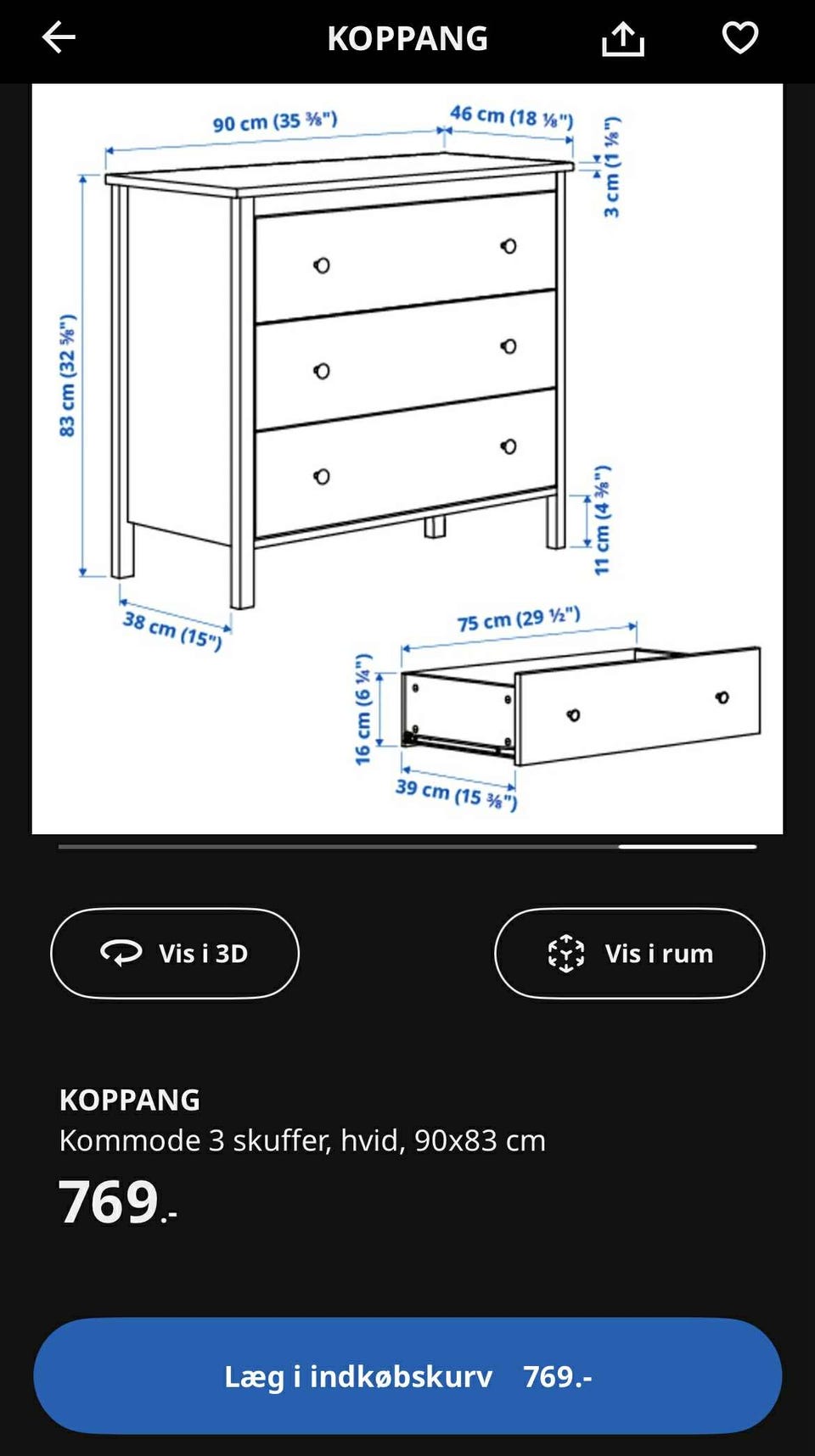 KOPPANG

90 cm (35 ⅜")
46 cm (18 ⅛")
3 cm (1 ⅛")
83 cm (32 ⅝")
11 cm (4 ⅜")
38 cm (15")
75 cm (29 ½")
16 cm (6 ¼")
39 cm (15 ⅜")

Vis i 3D
Vis i rum

KOPPANG
Kommode 3 skuffer, hvid, 90x83 cm
769.-

Læg i indkøbskurv 769.-