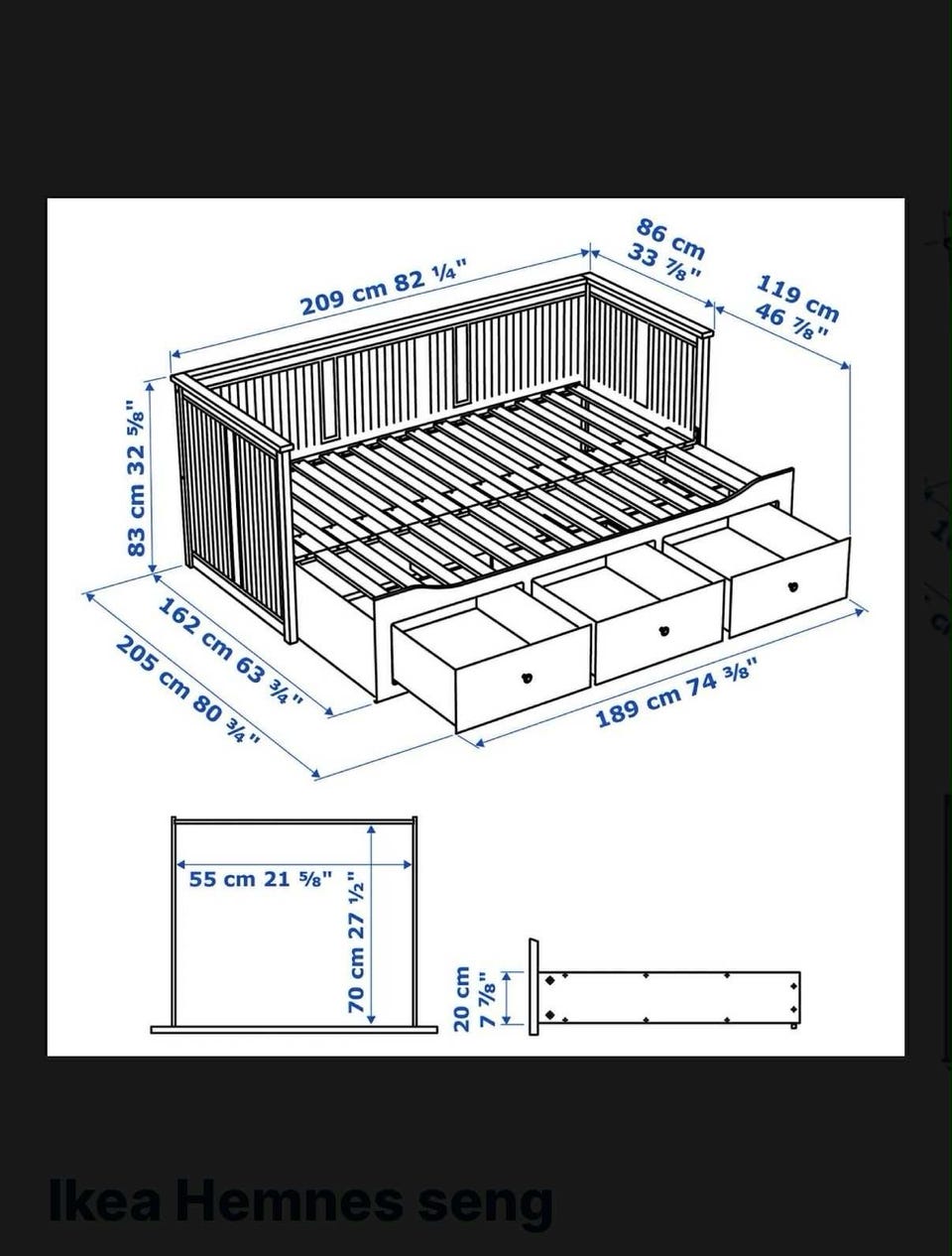 209 cm 82 ¼"

86 cm 33 ⅞"

119 cm 46 ⅞"

83 cm 32 ⅝"

162 cm 63 ¾"

205 cm 80 ¾"

189 cm 74 ⅜"

55 cm 21 ⅝"

70 cm 27 ½"

20 cm 7 ⅞"

Ikea Hemnes seng