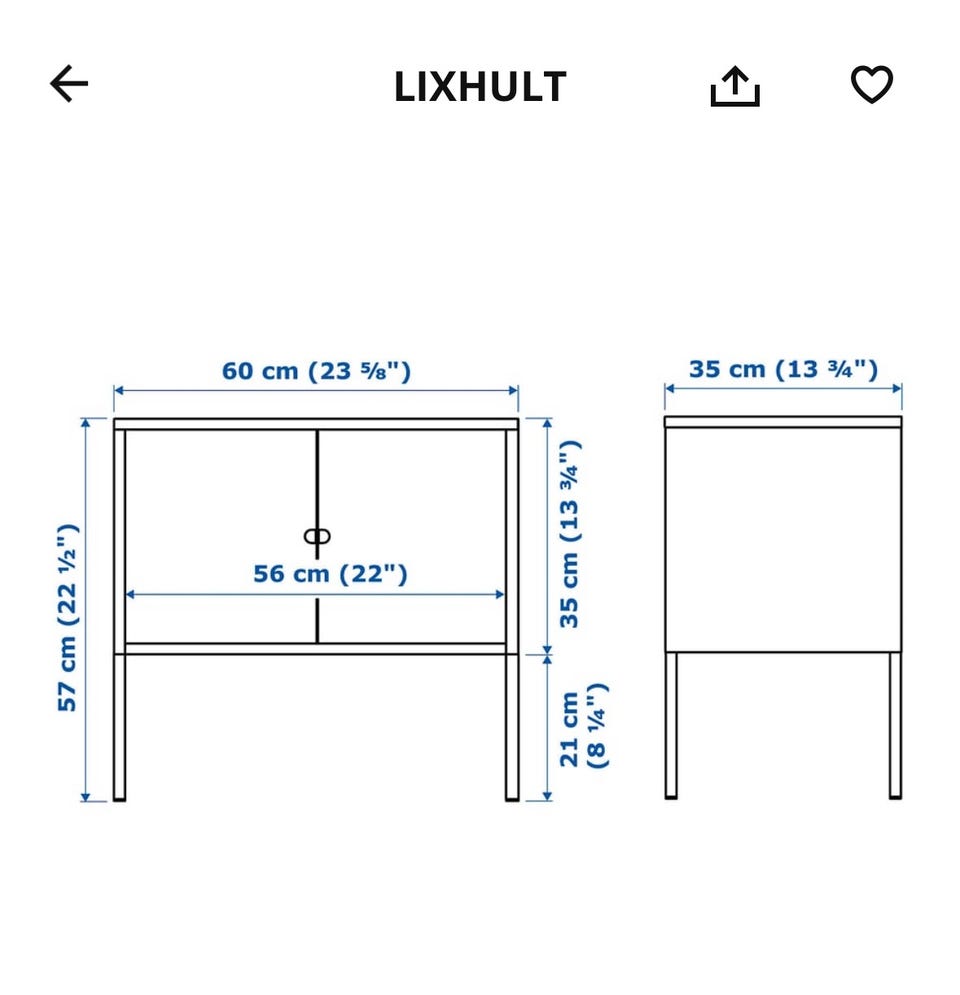 LIXHULT

60 cm (23 ⅝")

35 cm (13 ¾")

57 cm (22 ½")

56 cm (22")

35 cm (13 ¾")

21 cm (8 ¼")