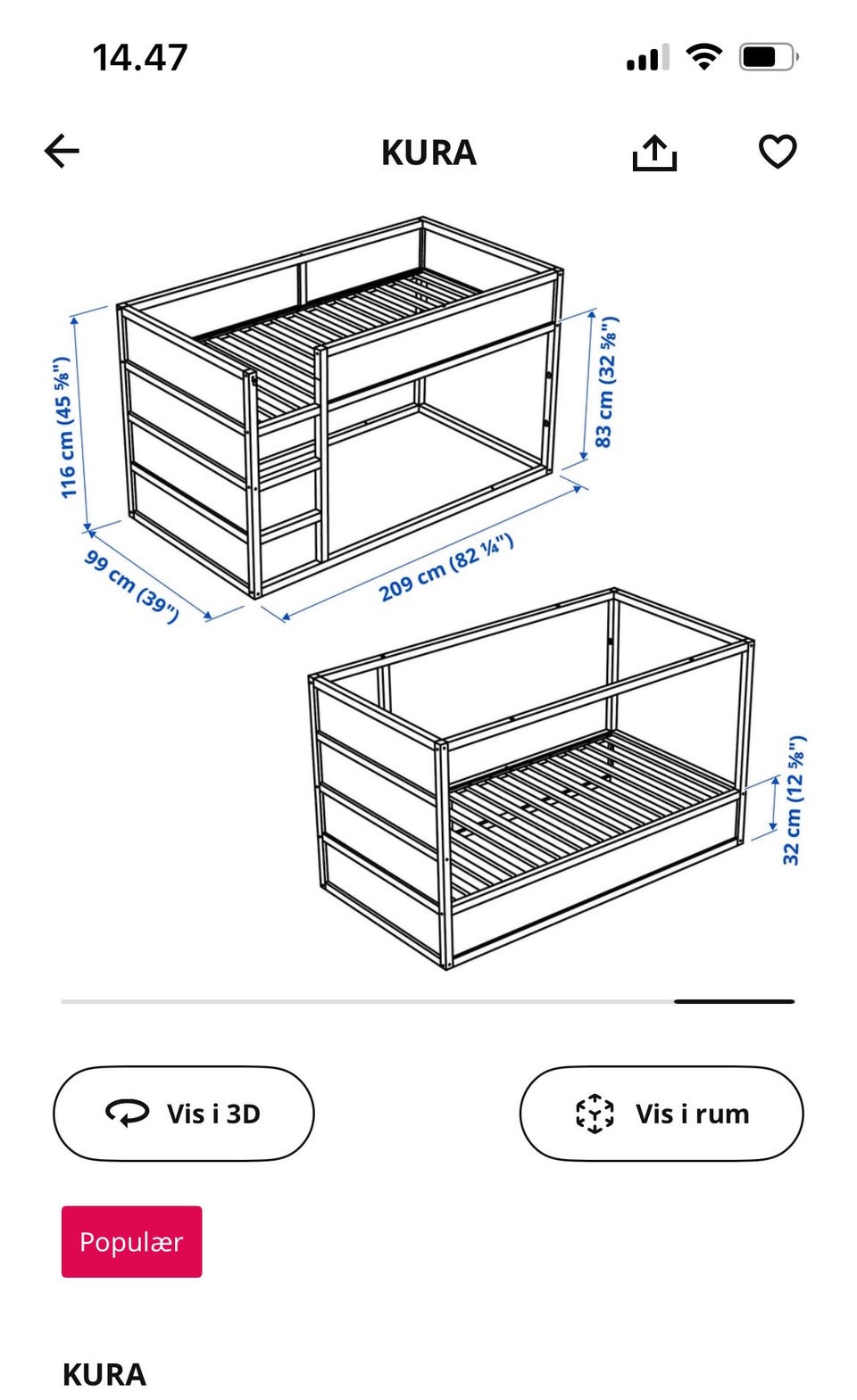 14.47

KURA

116 cm (45 ⅝")

83 cm (32 ⅝")

99 cm (39")

209 cm (82 ¼")

32 cm (12 ⅝")

Vis i 3D

Vis i rum

Populær

KURA