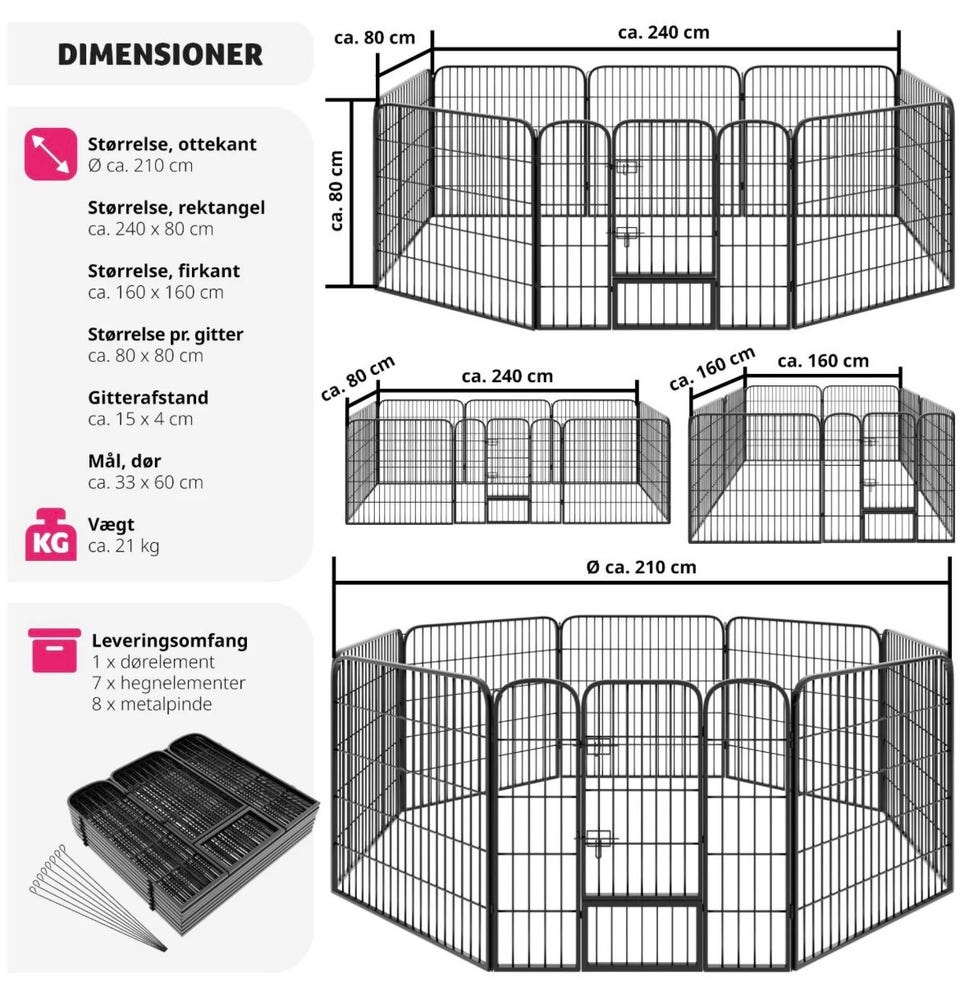 DIMENSIONER

Størrelse, ottekant
Ø ca. 210 cm

Størrelse, rektangel
ca. 240 x 80 cm

Størrelse, firkant
ca. 160 x 160 cm

Størrelse pr. gitter
ca. 80 x 80 cm

Gitterafstand
ca. 15 x 4 cm

Mål, dør
ca. 33 x 60 cm

KG
Vægt
ca. 21 kg

Leveringsomfang
1 x dørelement
7 x hegnelementer
8 x metalpinde

ca. 80 cm
ca. 240 cm
ca. 80 cm

ca. 80 cm
ca. 240 cm

ca. 160 cm
ca. 160 cm

Ø ca. 210 cm