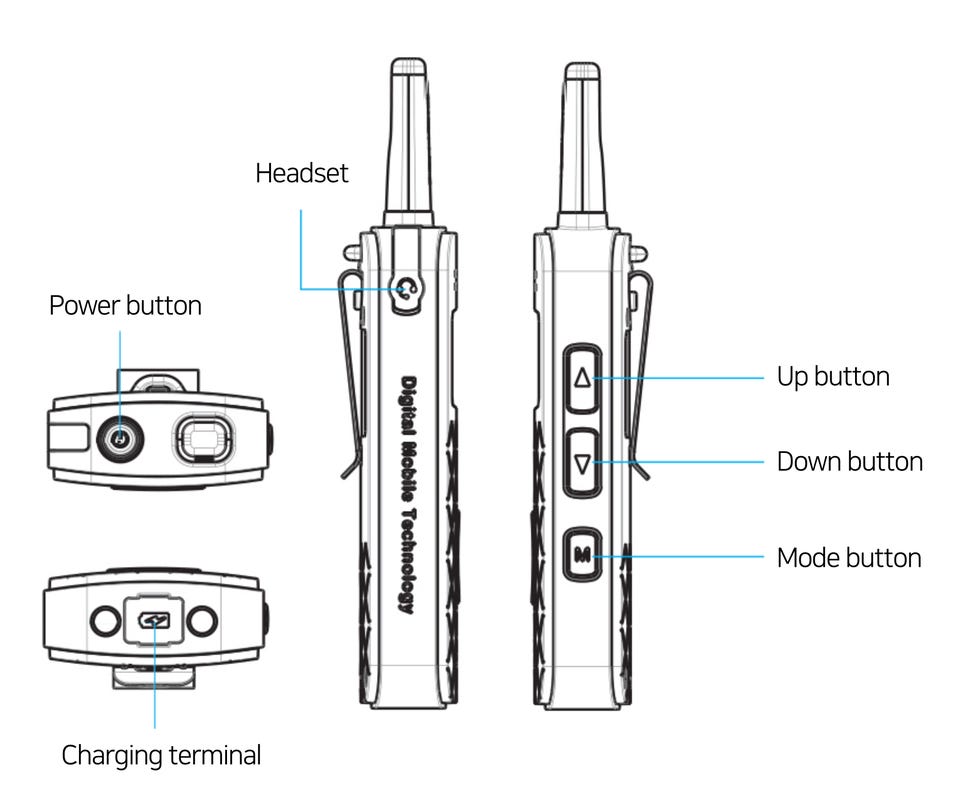 Headset

Power button

Digital Mobile Technology

Up button

Down button

M

Mode button

Charging terminal