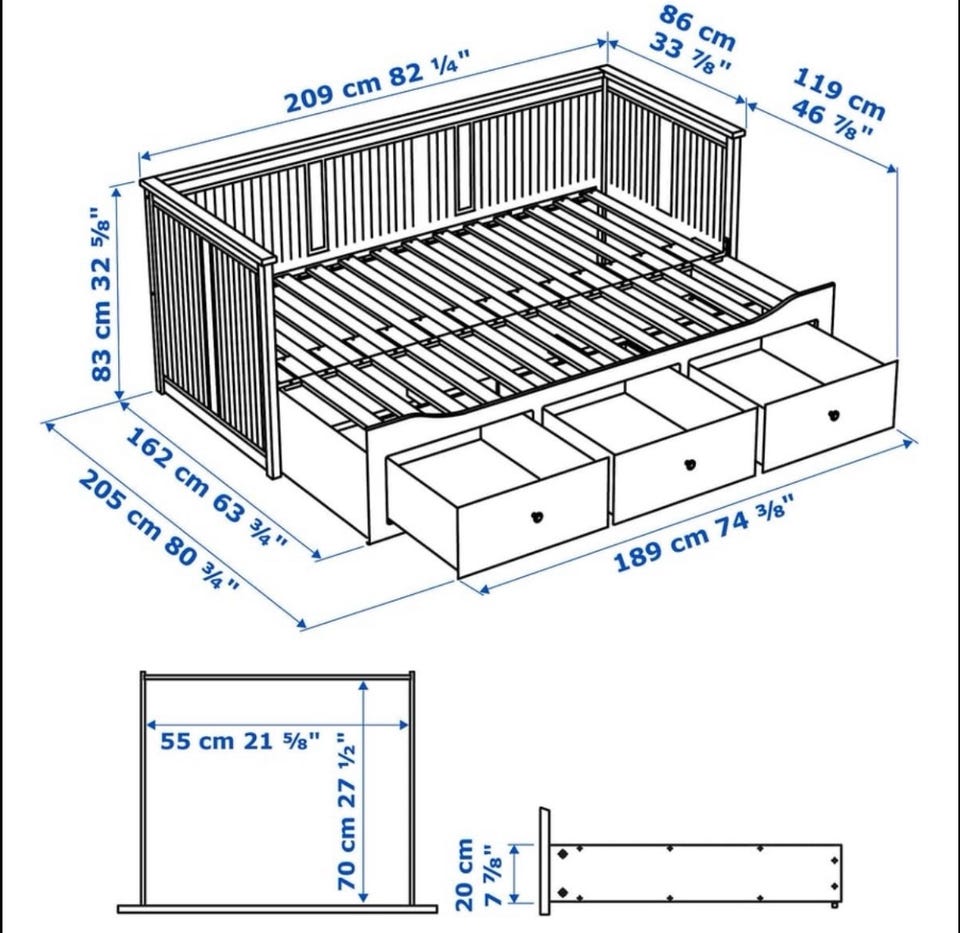 209 cm 82 ¼"

86 cm 33 ⅞"

119 cm 46 ⅞"

83 cm 32 ⅝"

162 cm 63 ¾"

205 cm 80 ¾"

189 cm 74 ⅜"

55 cm 21 ⅝"

70 cm 27 ½"

20 cm 7 ⅞"