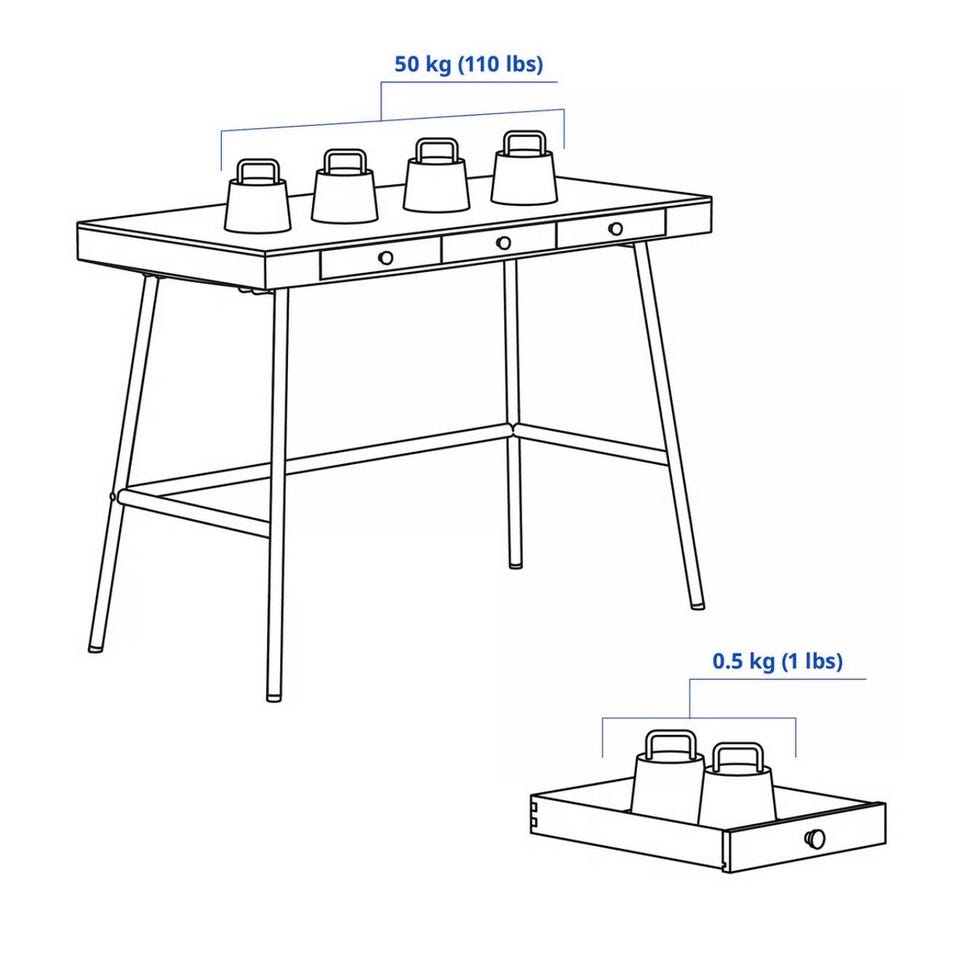 50 kg (110 lbs)

0.5 kg (1 lbs)