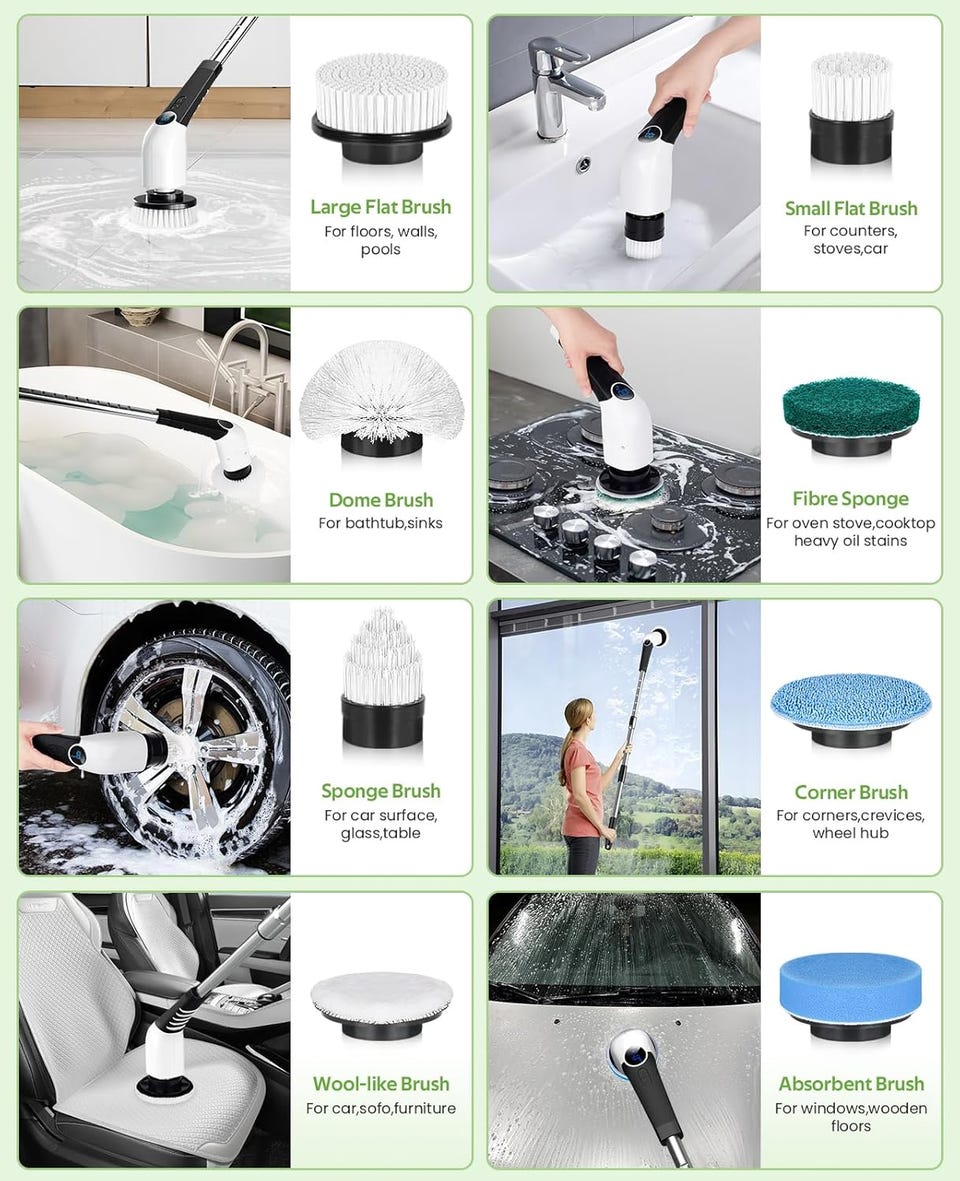 Large Flat Brush
For floors, walls, pools

Small Flat Brush
For counters, stoves,car

Dome Brush
For bathtub,sinks

Fibre Sponge
For oven stove,cooktop heavy oil stains

Sponge Brush
For car surface, glass,table

Corner Brush
For corners,crevices, wheel hub

Wool-like Brush
For car,sofo,furniture

Absorbent Brush
For windows,wooden floors