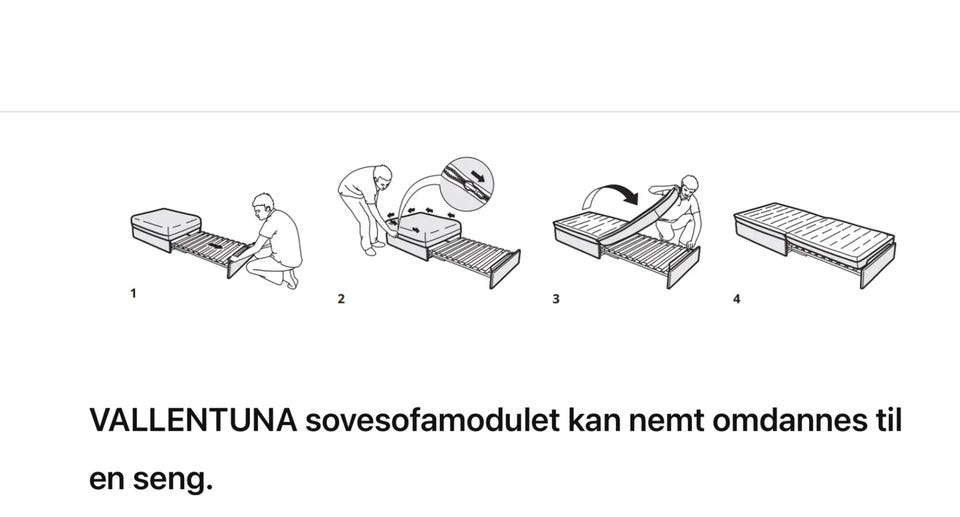 1

2

3

4

VALLENTUNA sovesofamodulet kan nemt omdannes til en seng.