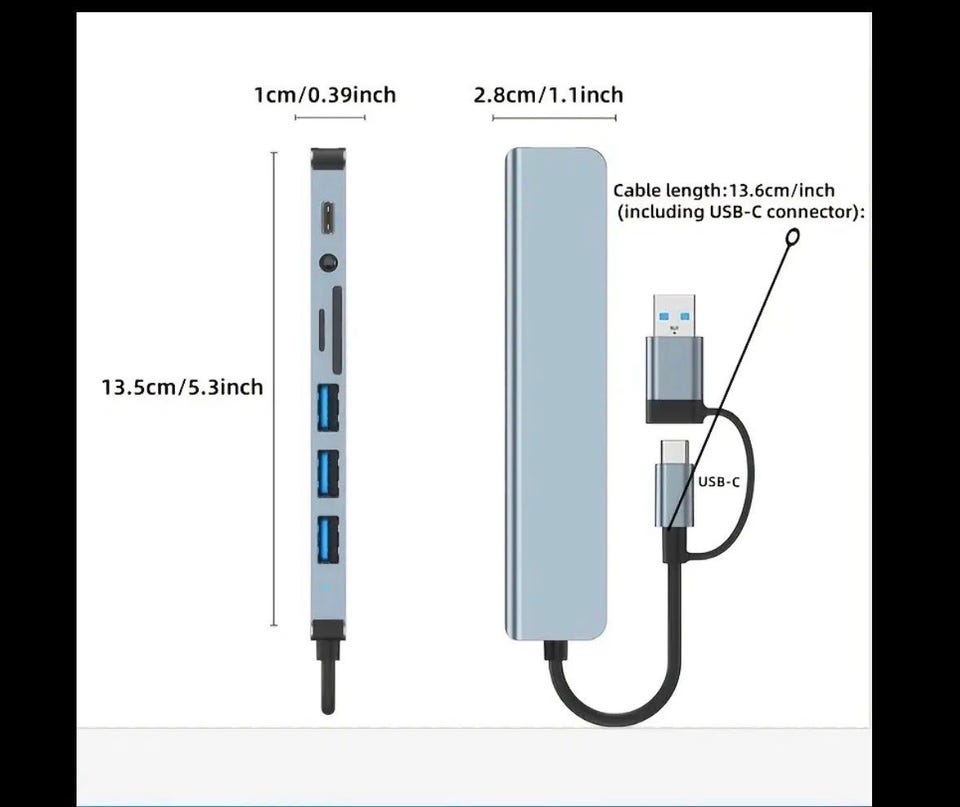 1cm/0.39inch

2.8cm/1.1inch

Cable length:13.6cm/inch
(including USB-C connector):

13.5cm/5.3inch

USB-C