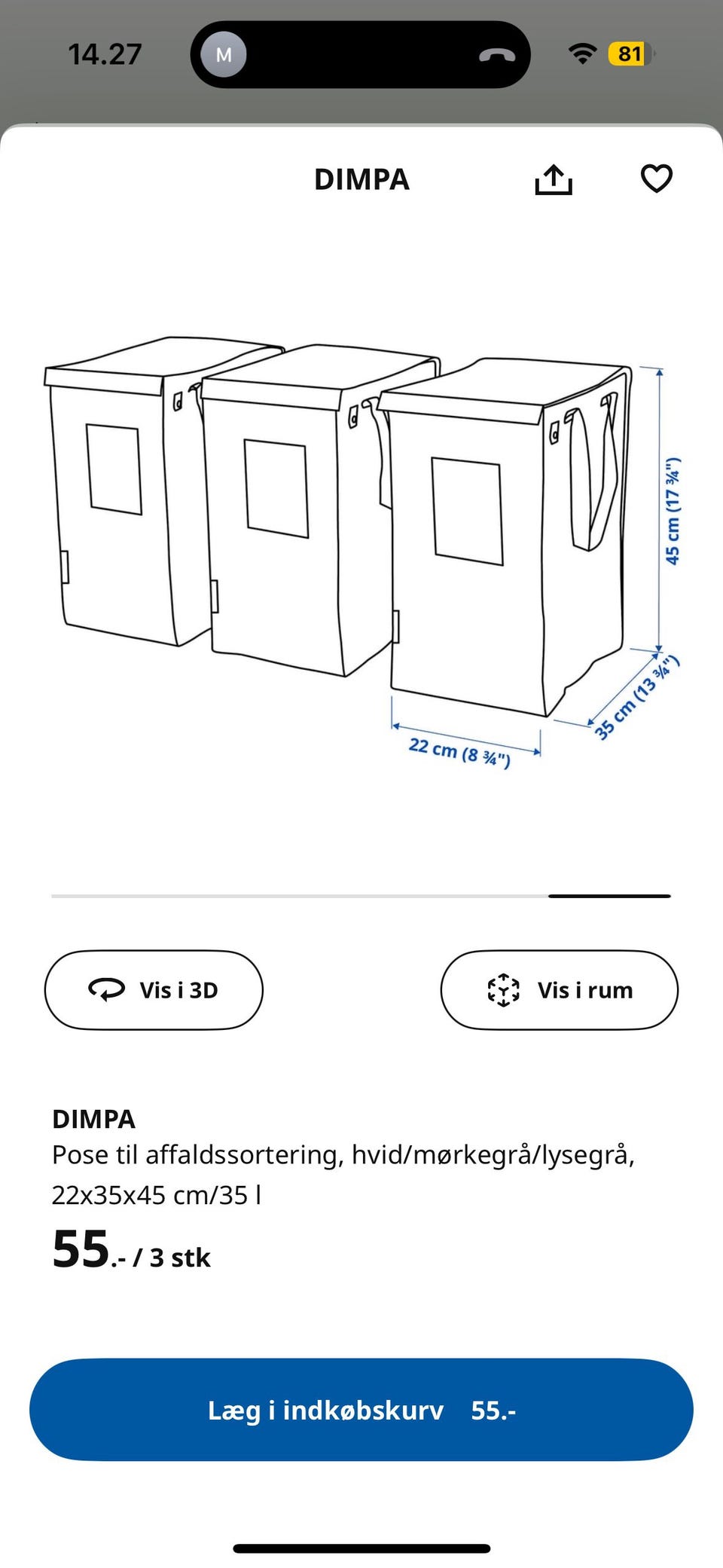 14.27 M 81

DIMPA

45 cm (17 ¾")
35 cm (13 ¾")
22 cm (8 ¾")

Vis i 3D
Vis i rum

DIMPA
Pose til affaldssortering, hvid/mørkegrå/lysegrå, 22x35x45 cm/35 l
55.- / 3 stk

Læg i indkøbskurv 55.-