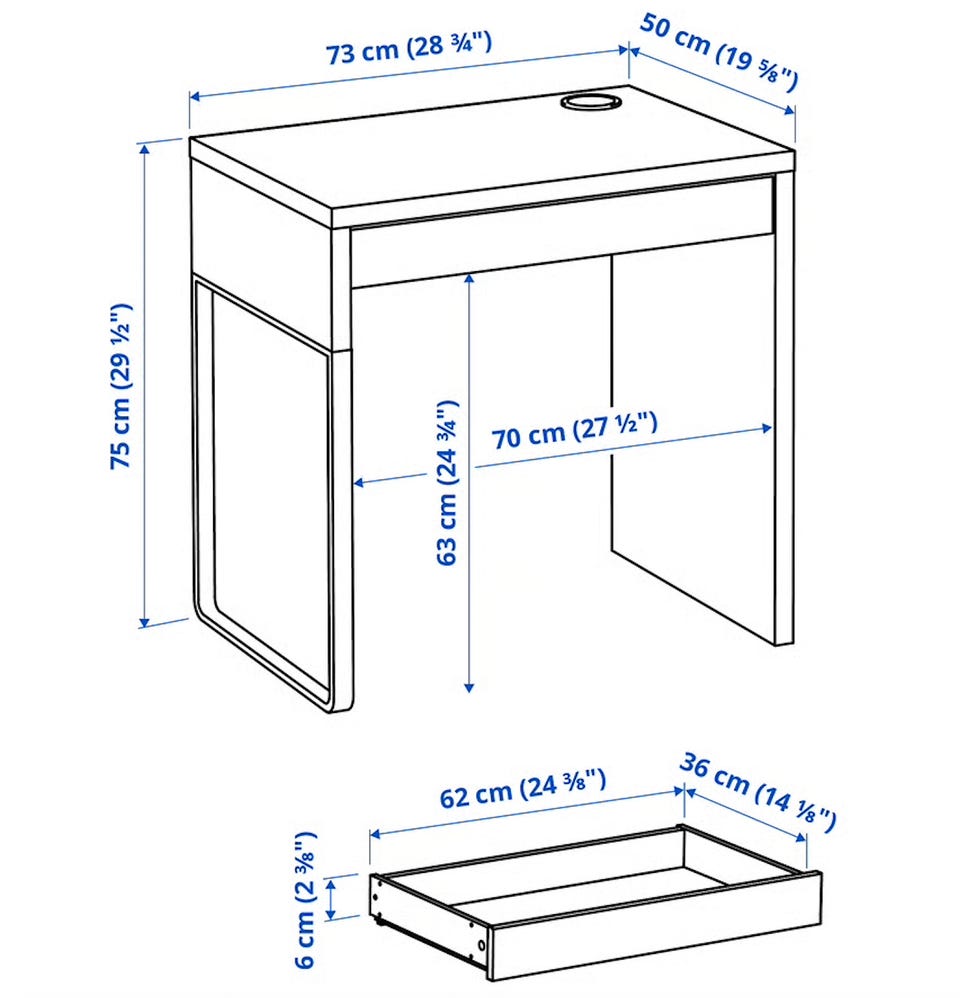 73 cm (28 ¾")

50 cm (19 ⅝")

75 cm (29 ½")

63 cm (24 ¾")

70 cm (27 ½")

62 cm (24 ⅜")

36 cm (14 ⅛")

6 cm (2 ⅜")